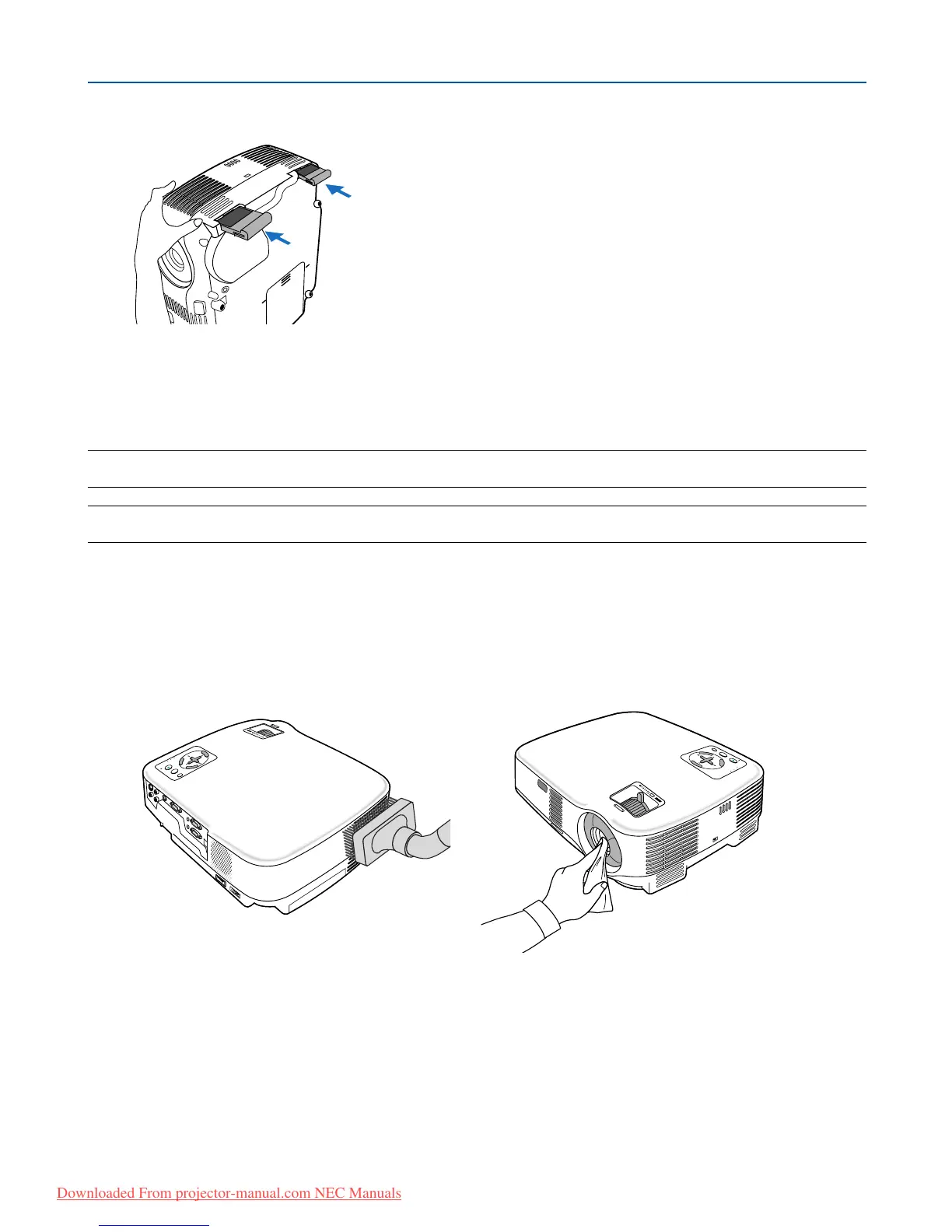 Downloaded From projector-manual.com NEC Manuals