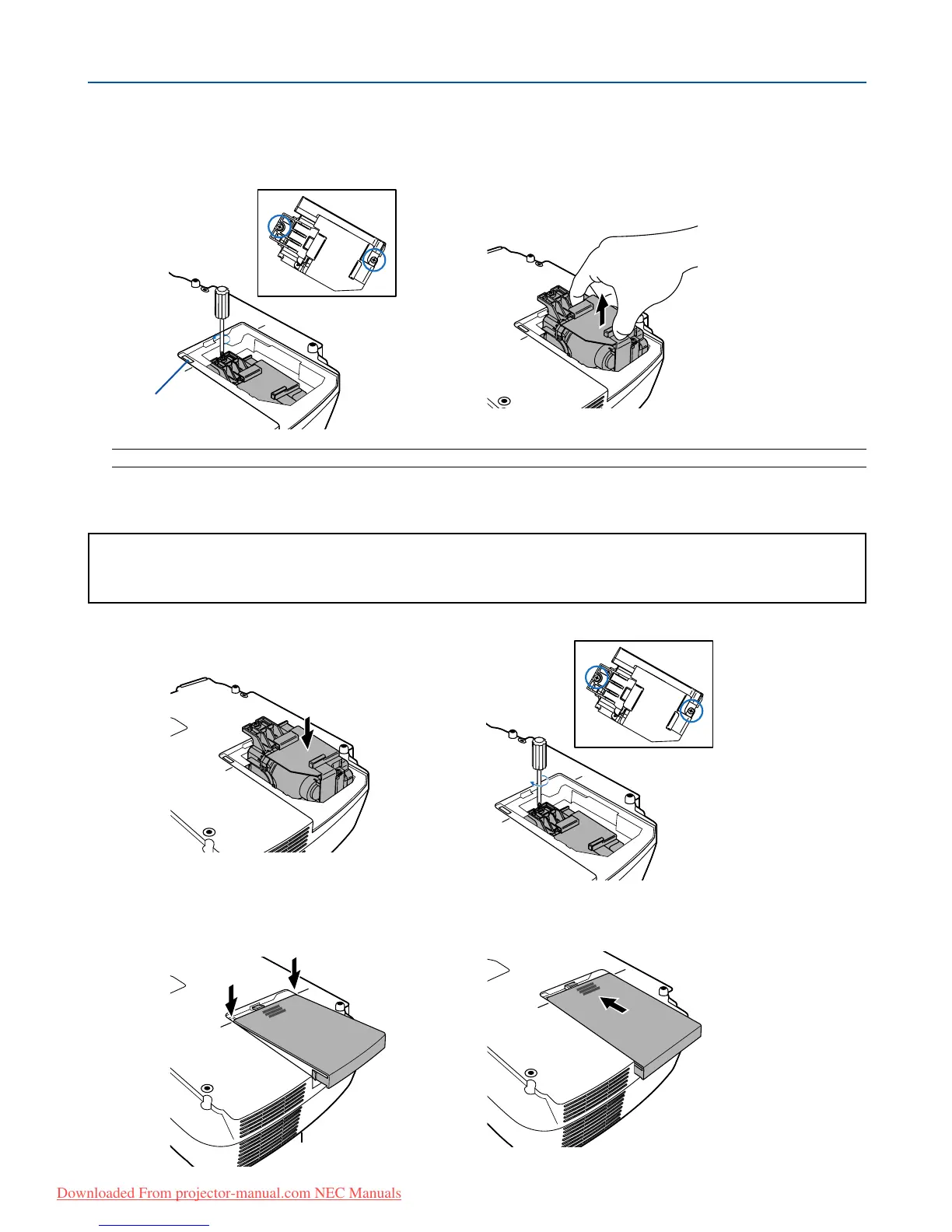 Downloaded From projector-manual.com NEC Manuals