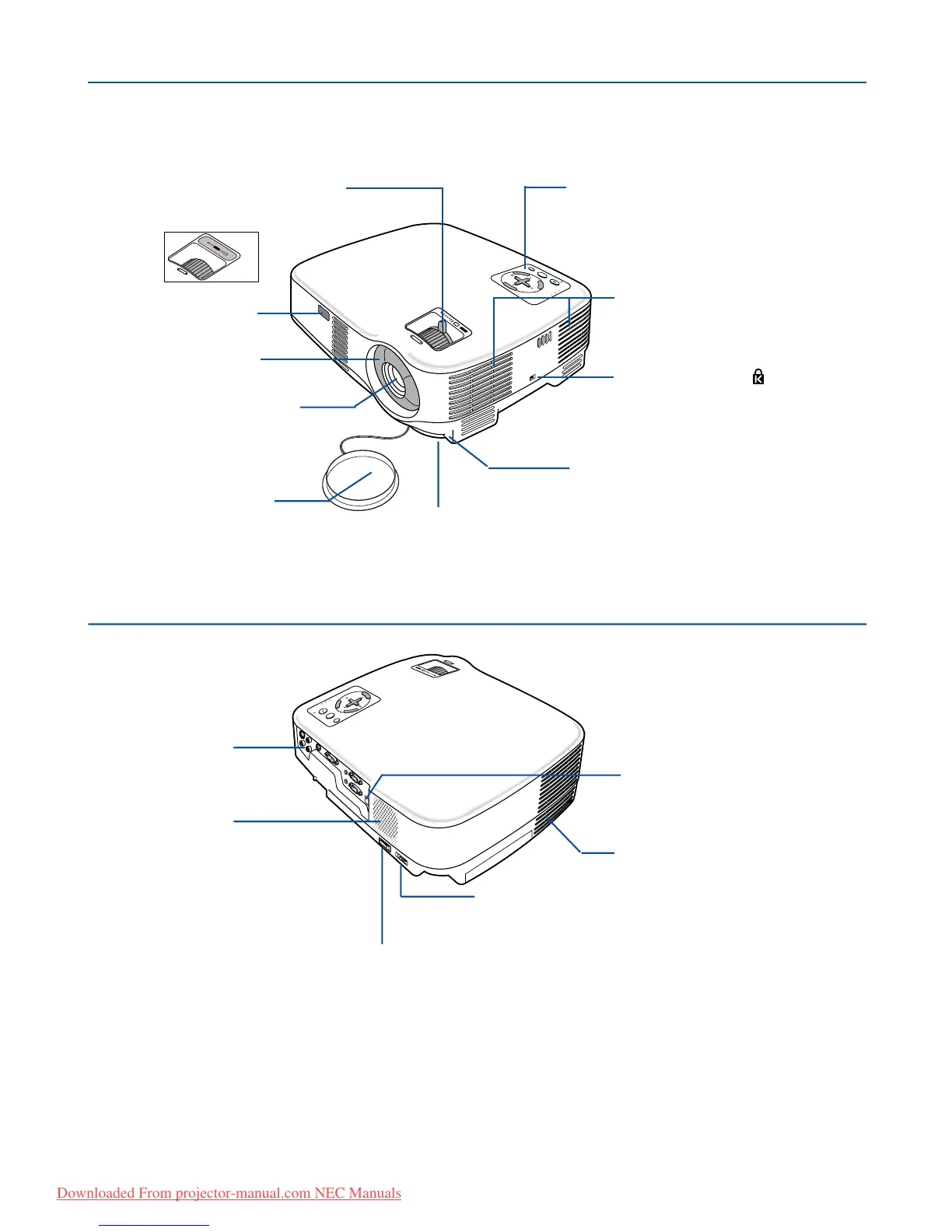 Downloaded From projector-manual.com NEC Manuals