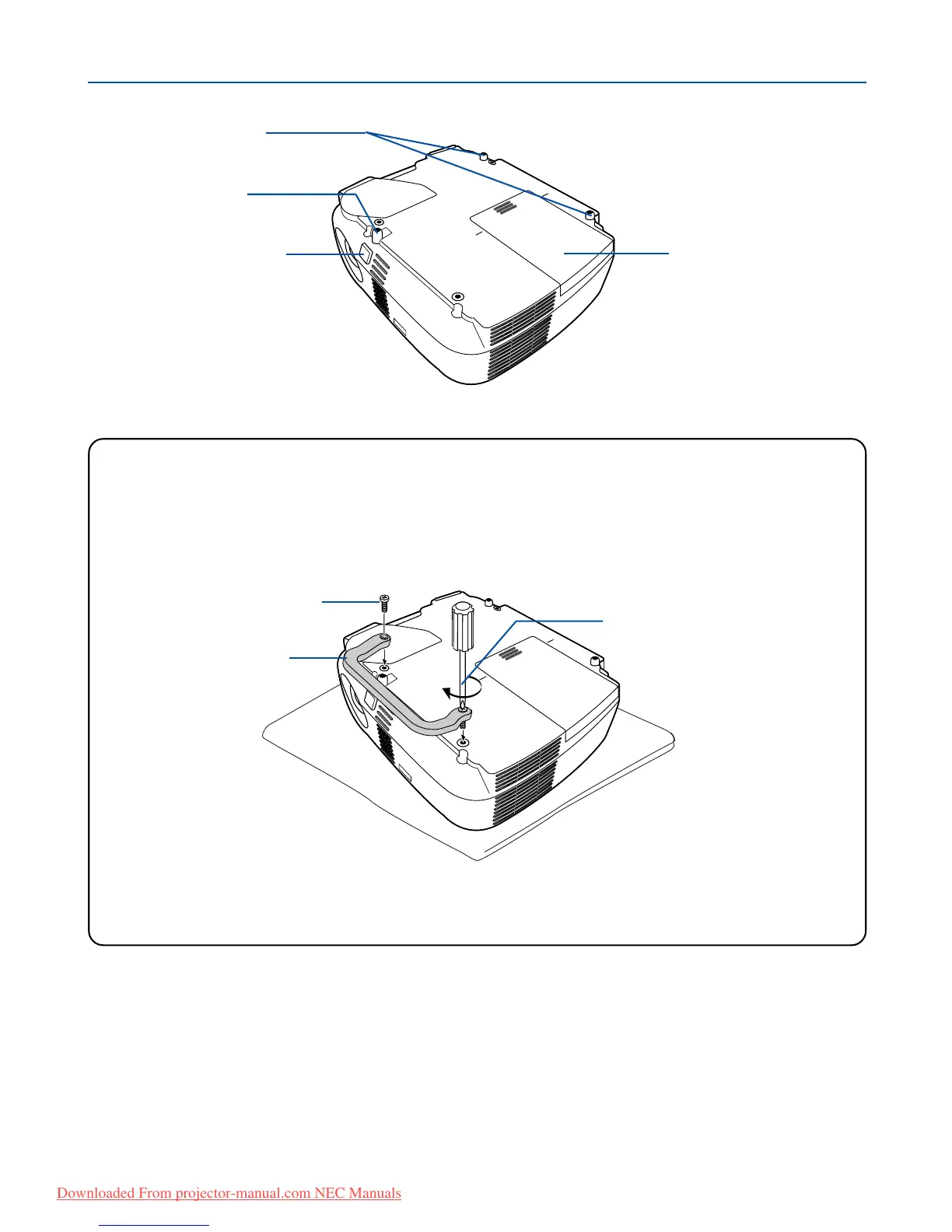 Downloaded From projector-manual.com NEC Manuals