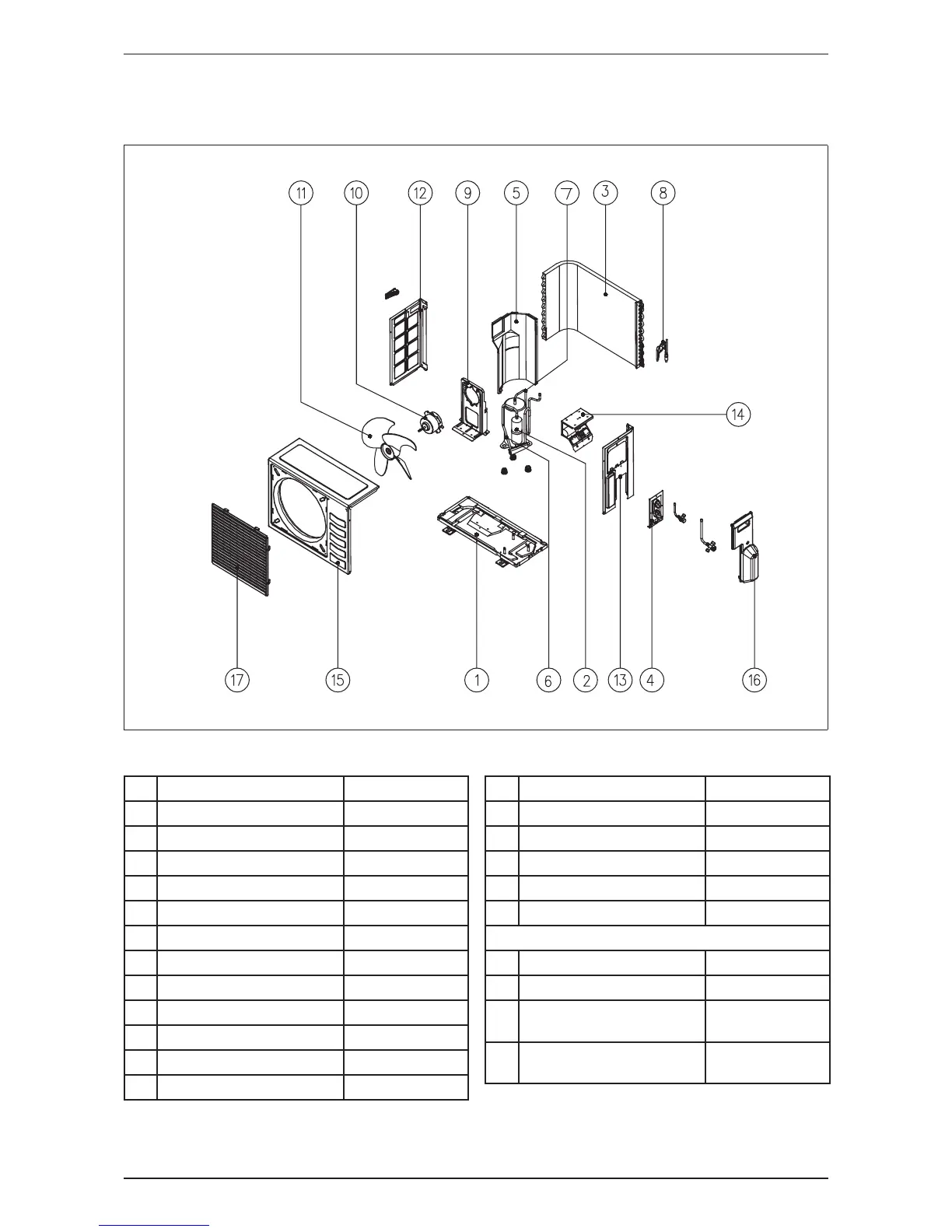 11 10 12 9 5 7 3 8

14

17 15 1 6 2 13 4 16