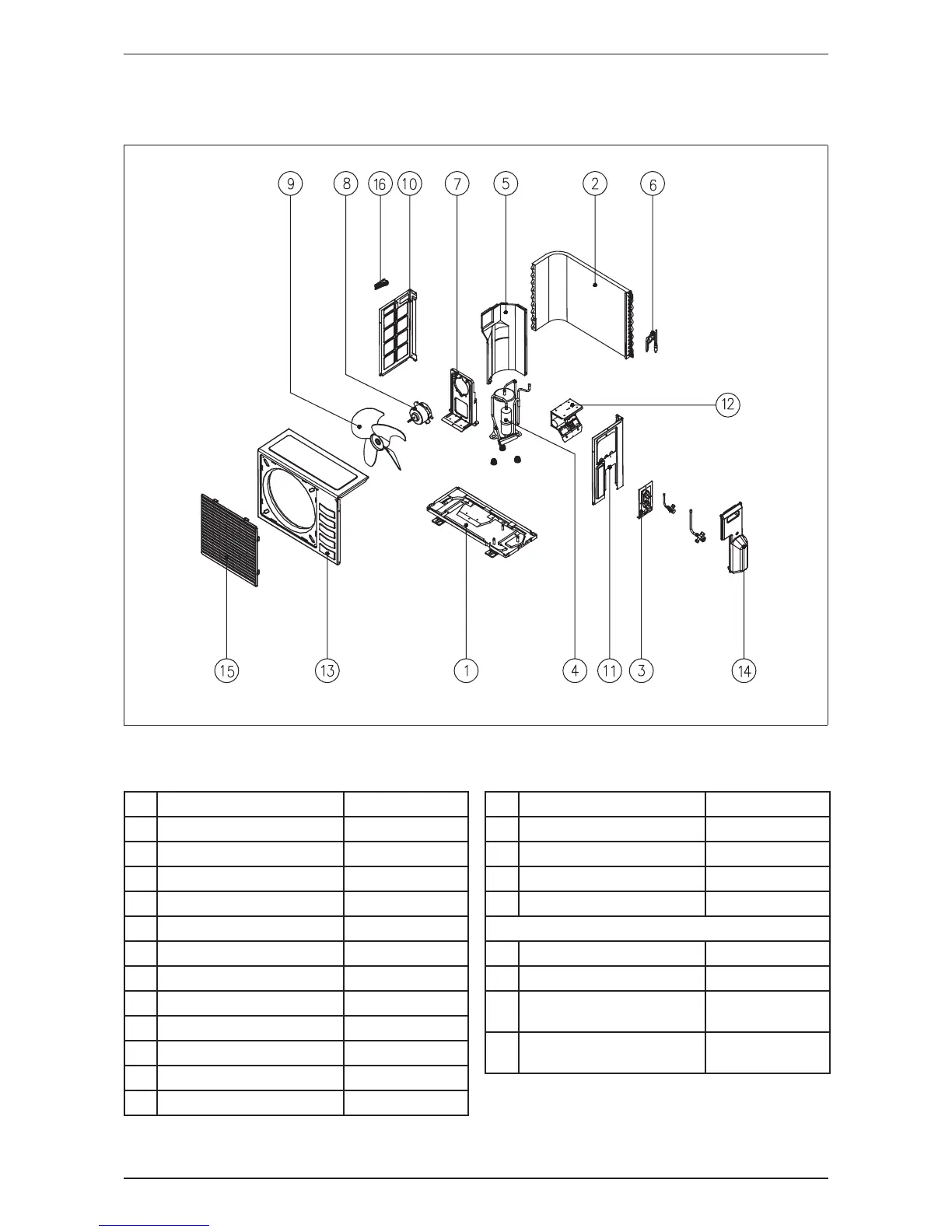 9 8 16 10 7 5 2 6

12

15 13 1 4 11 3 14