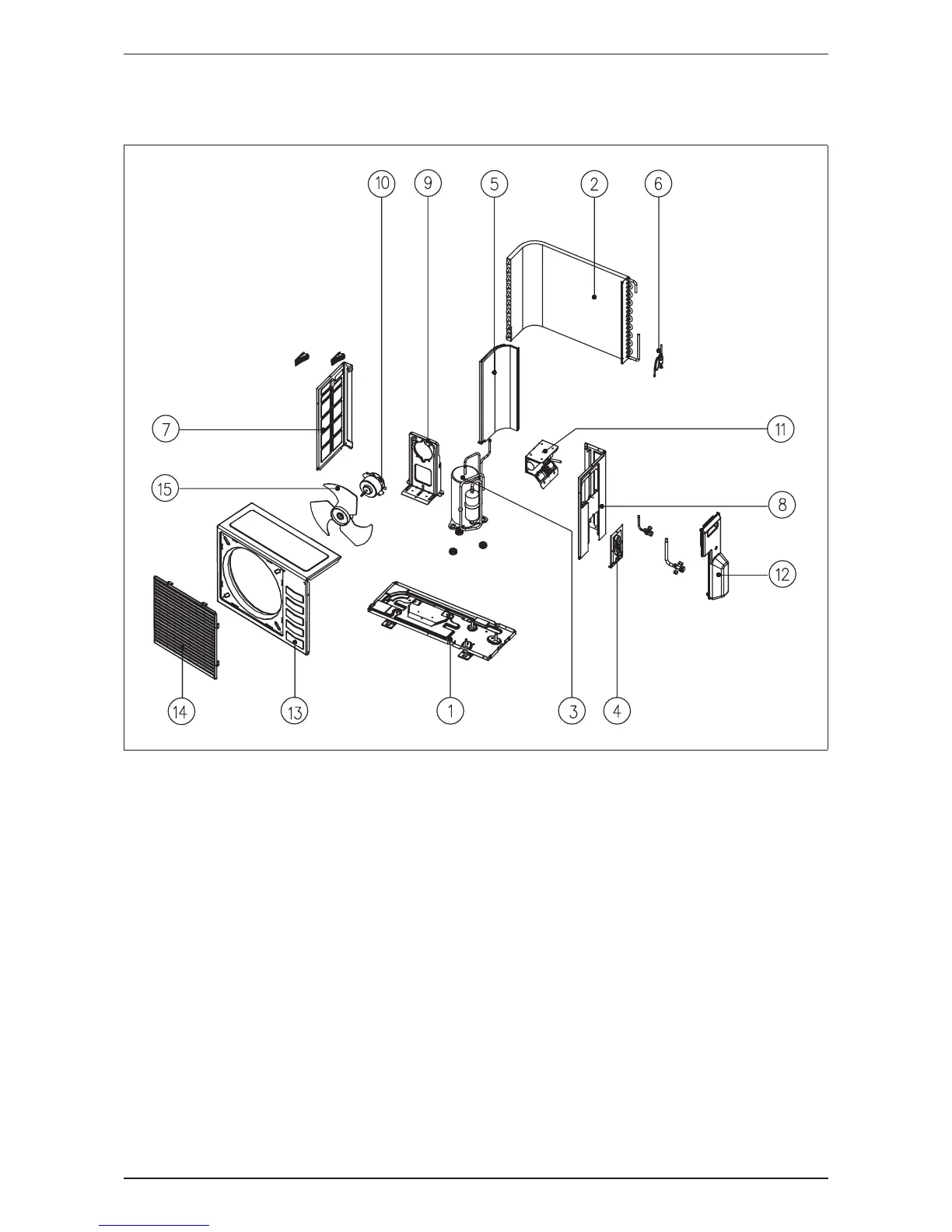 10 9 5 2 6

7

11

15

8

12

14 13 1 3 4