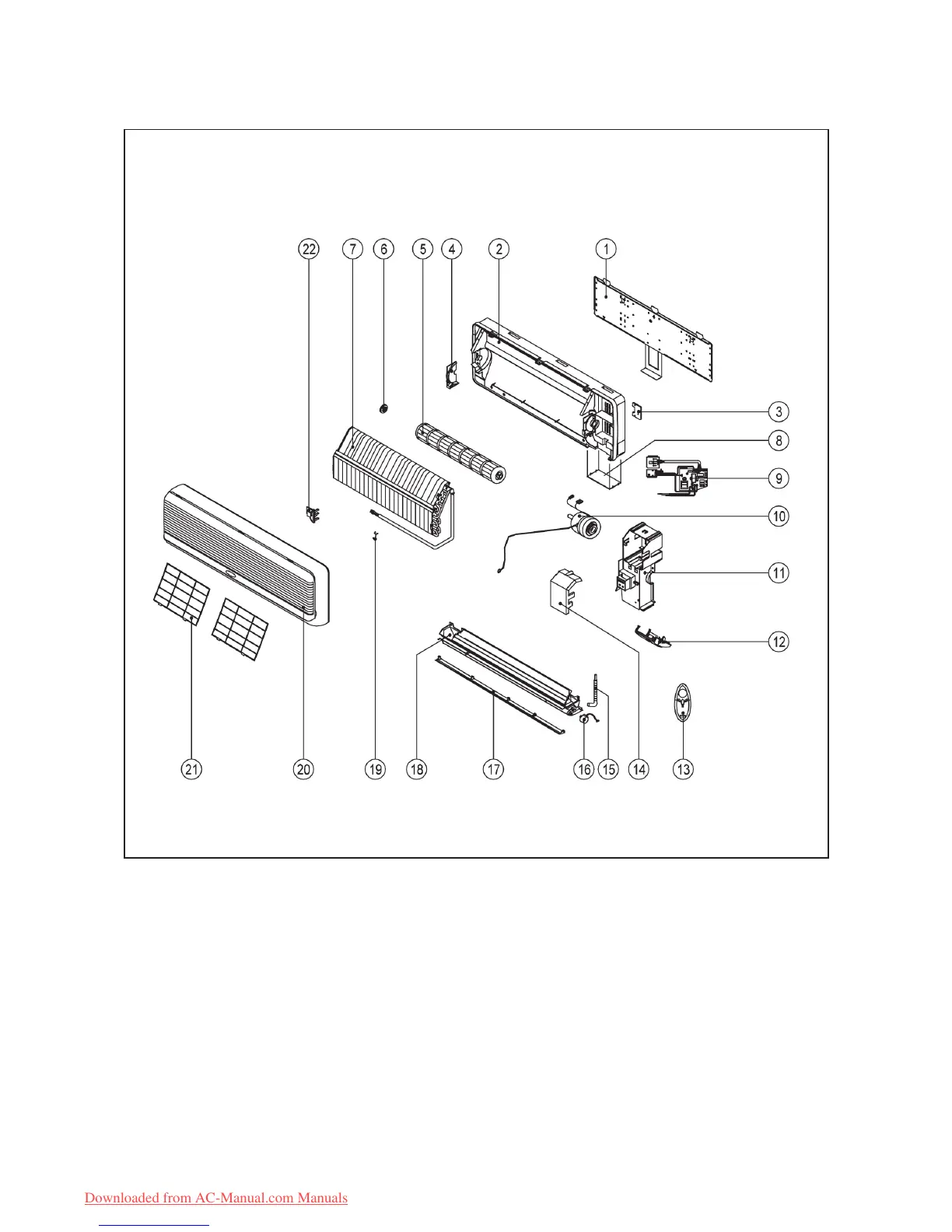 22 7 6 5 4 2 1

3

8

9

10

11

12

21 20 19 18 17 16 15 14 13

Downloaded from AC-Manual.com Manuals