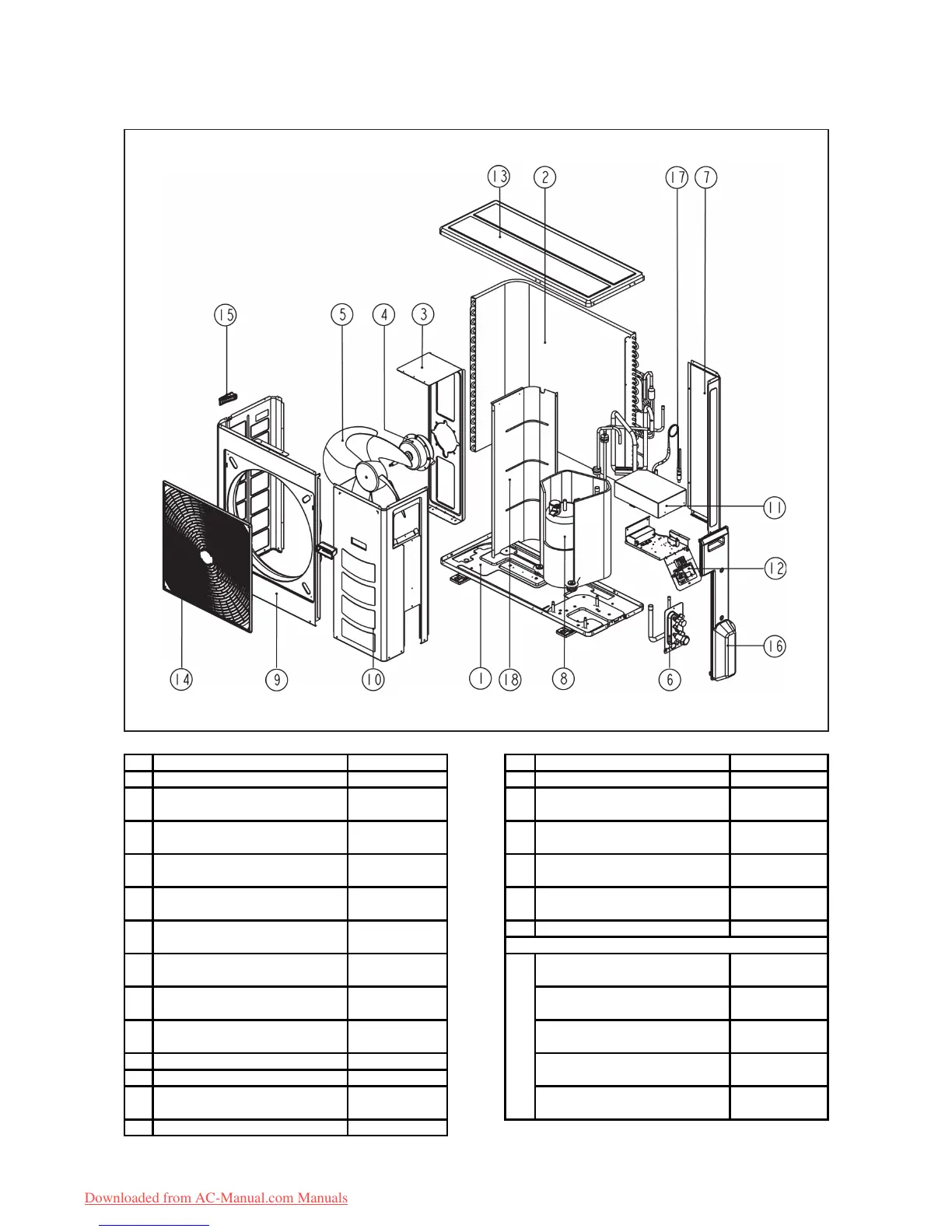 13 2 17 7

15 5 4 3

11

12

16

14 9 10 1 18 8 6

Downloaded from AC-Manual.com Manuals