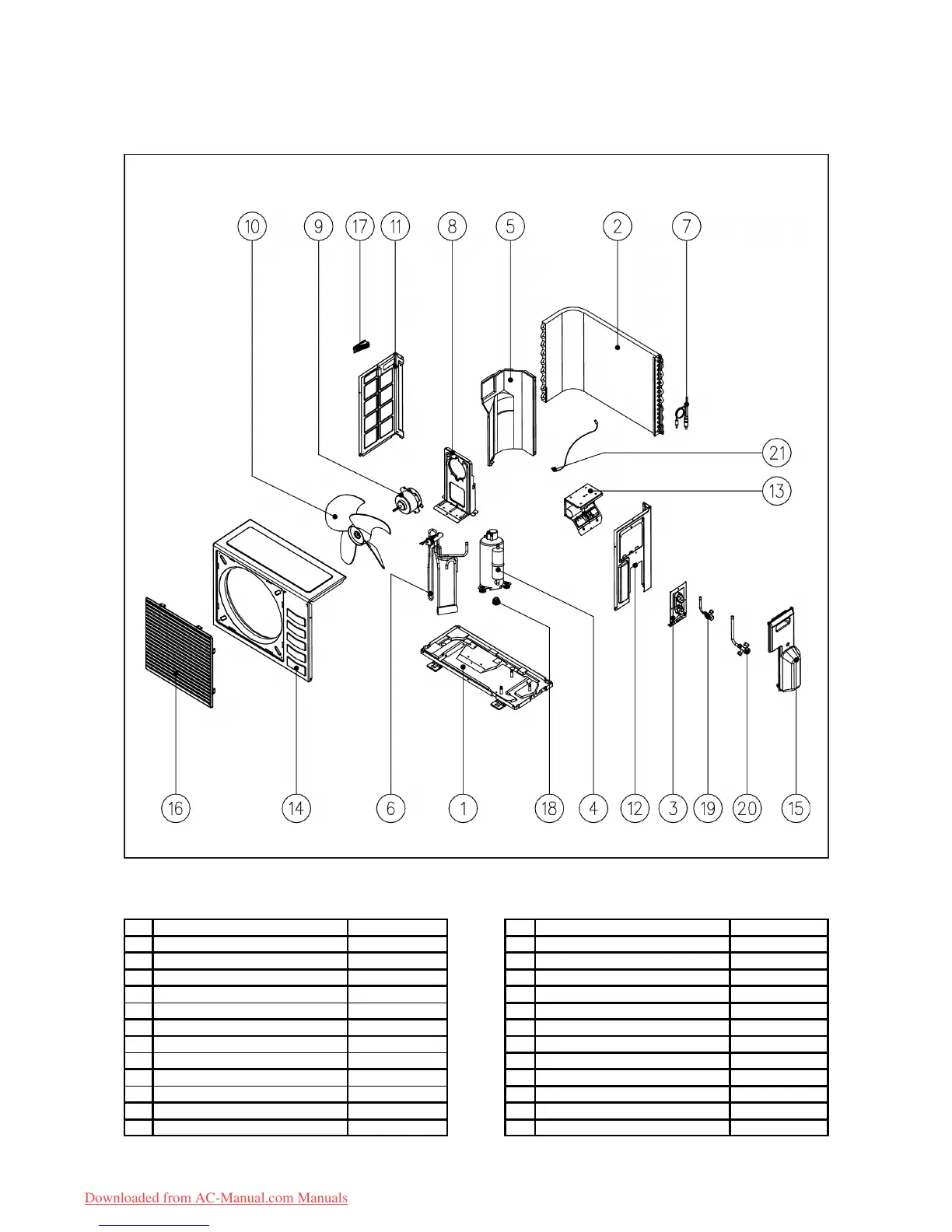 10 9 17 11 8 5 2 7

21

13

16 14 6 1 18 4 12 3 19 20 15

Downloaded from AC-Manual.com Manuals