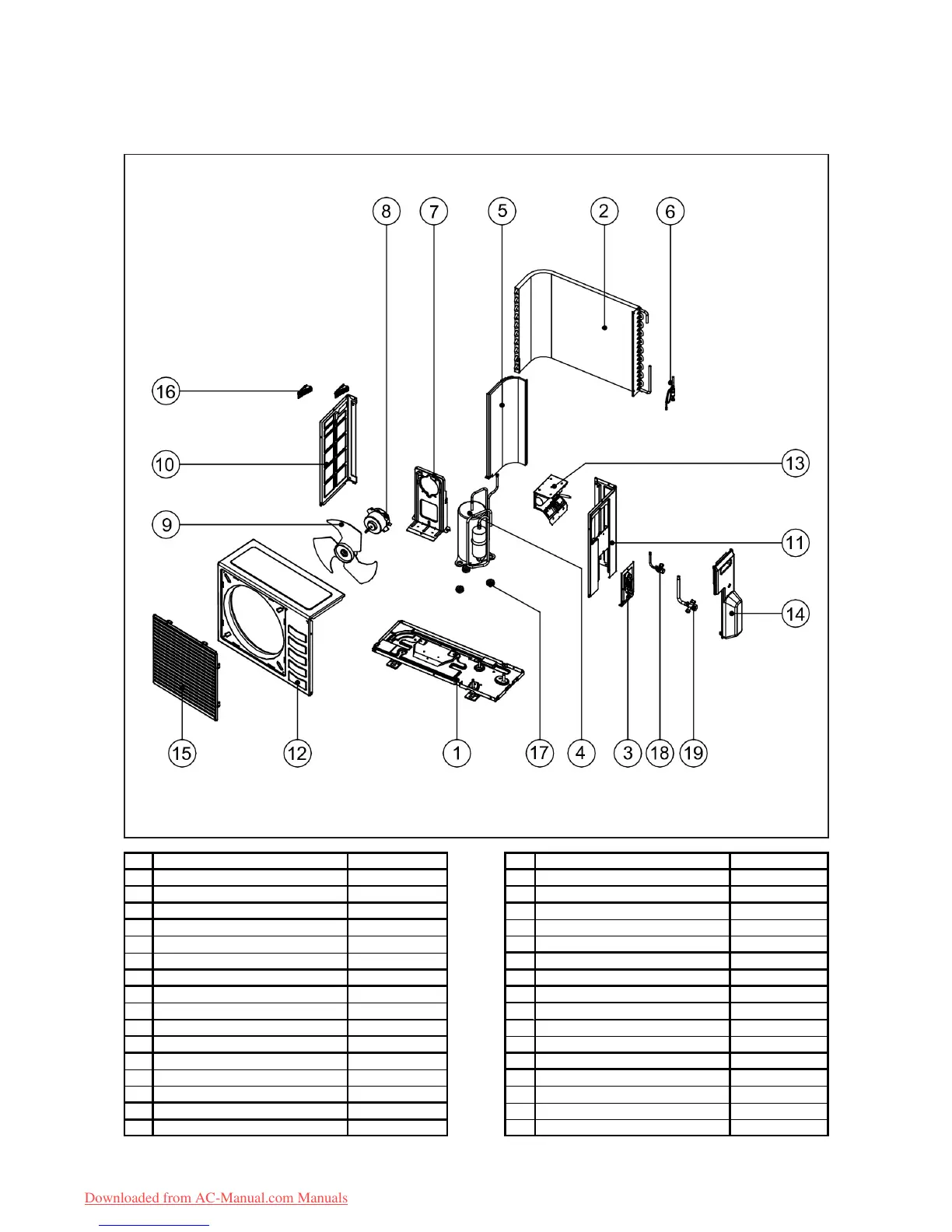 8 7 5 2 6

16

10

13

9

11

14

15 12 1 17 4 3 18 19

Downloaded from AC-Manual.com Manuals