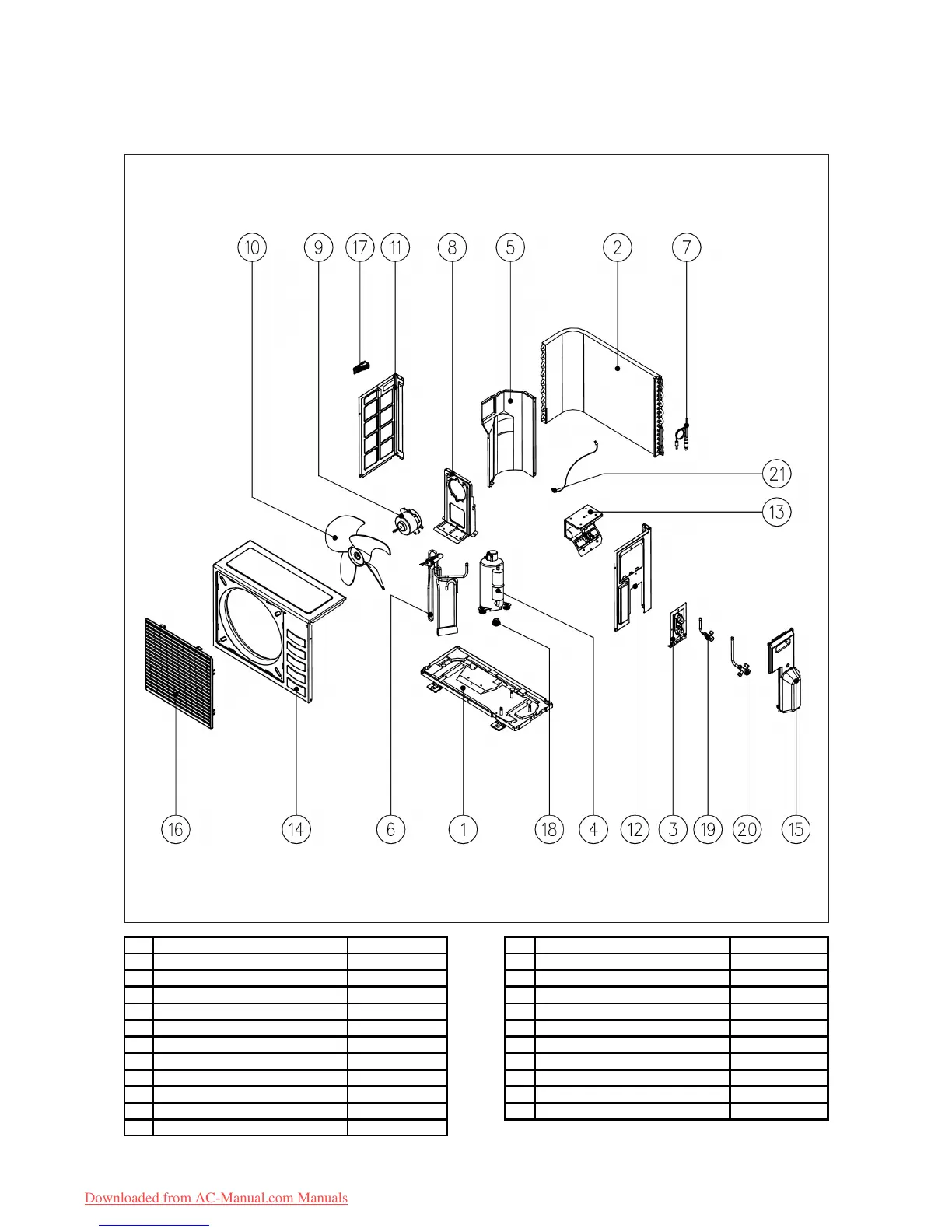 10 9 17 11 8 5 2 7

21

13

16 14 6 1 18 4 12 3 19 20 15

Downloaded from AC-Manual.com Manuals