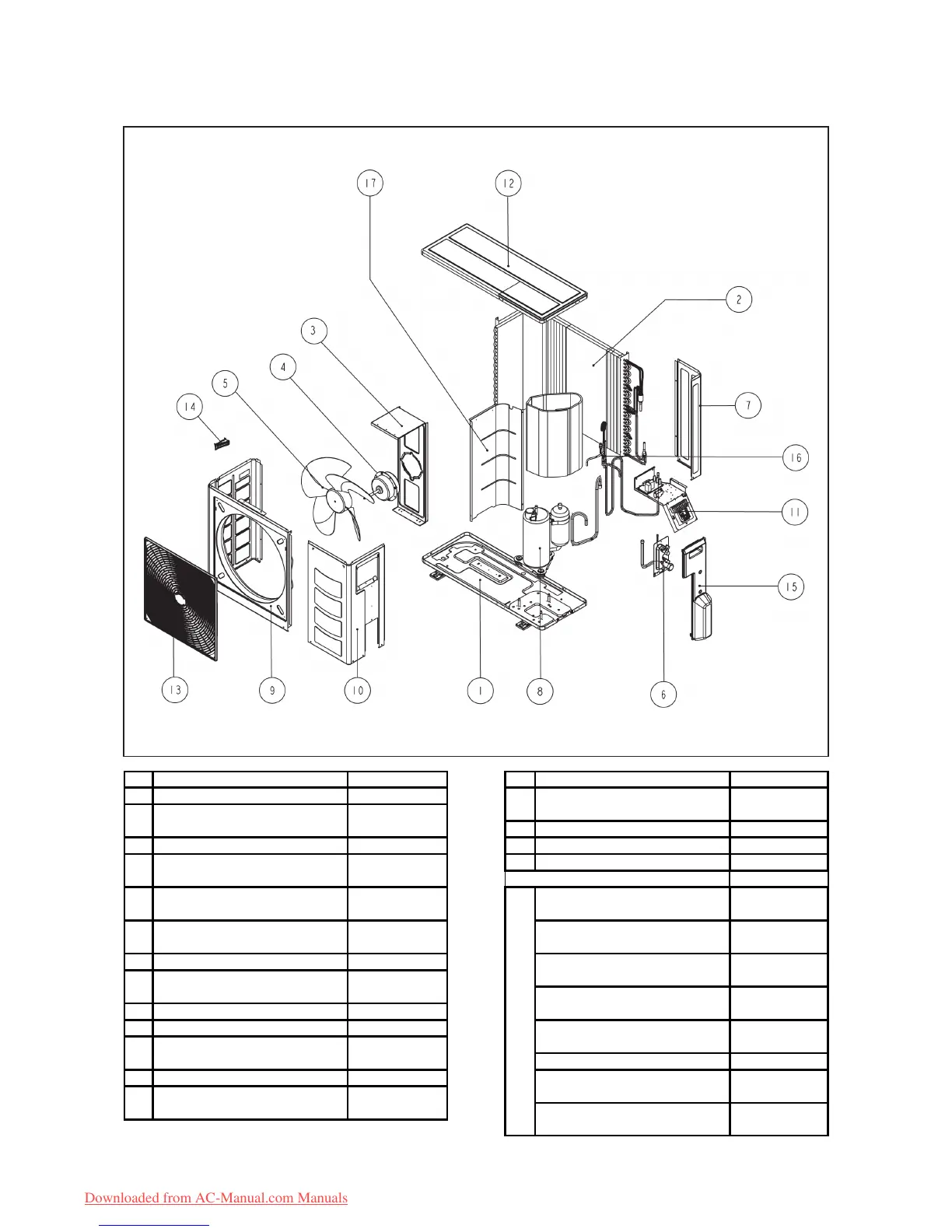 17

12

2

3

4

5

14

7

16

11

15

13

9

10

1

8

6

Downloaded from AC-Manual.com Manuals