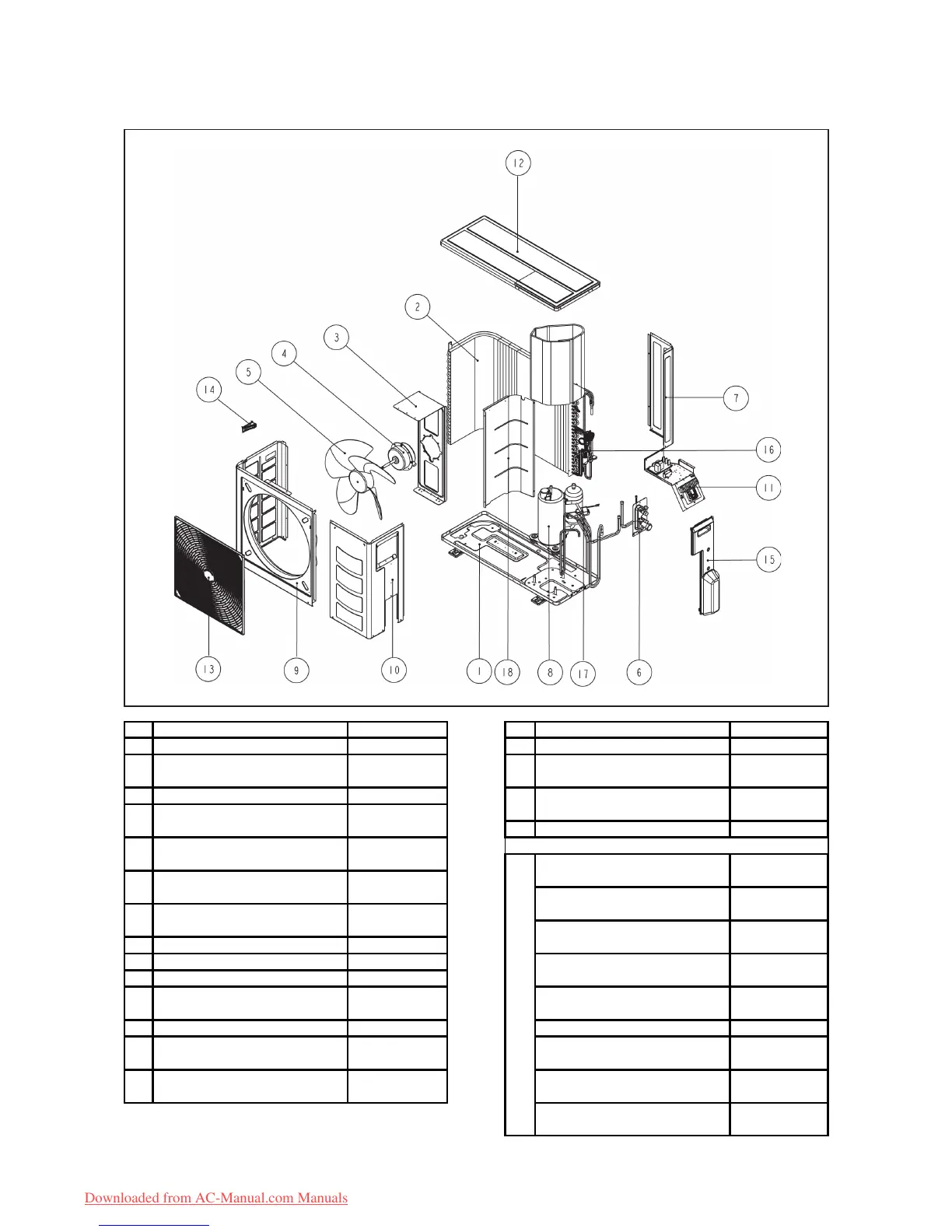 12

2

3

4

5

14

7

16

11

15

13

9

10

1

18

8

17

6

Downloaded from AC-Manual.com Manuals