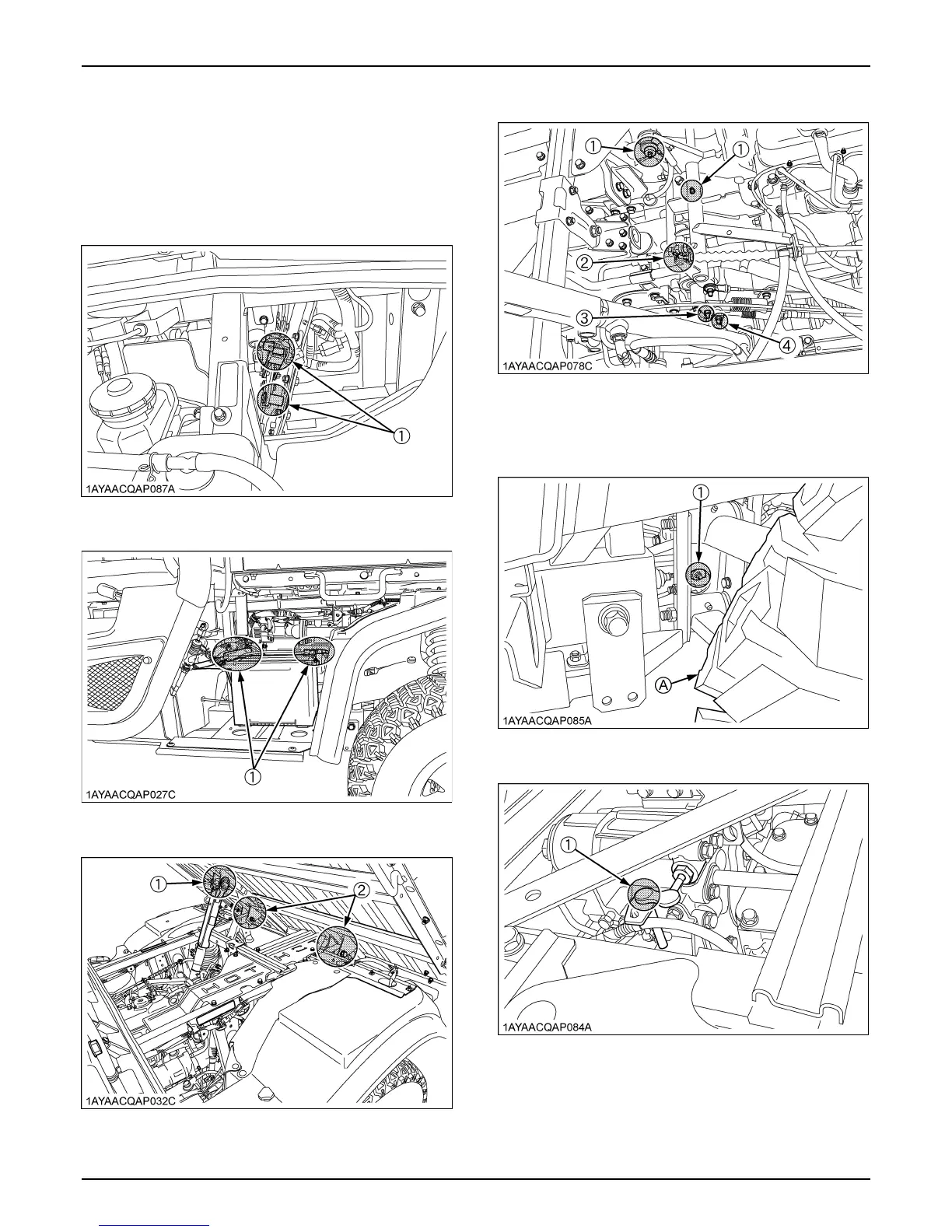 ①

1AYAACQAP087A

①

1AYAACQAP027C

①
②

1AYAACQAP032C

①
①
②
③
④

1AYAACQAP078C

①
Ⓐ

1AYAACQAP085A

①

1AYAACQAP084A