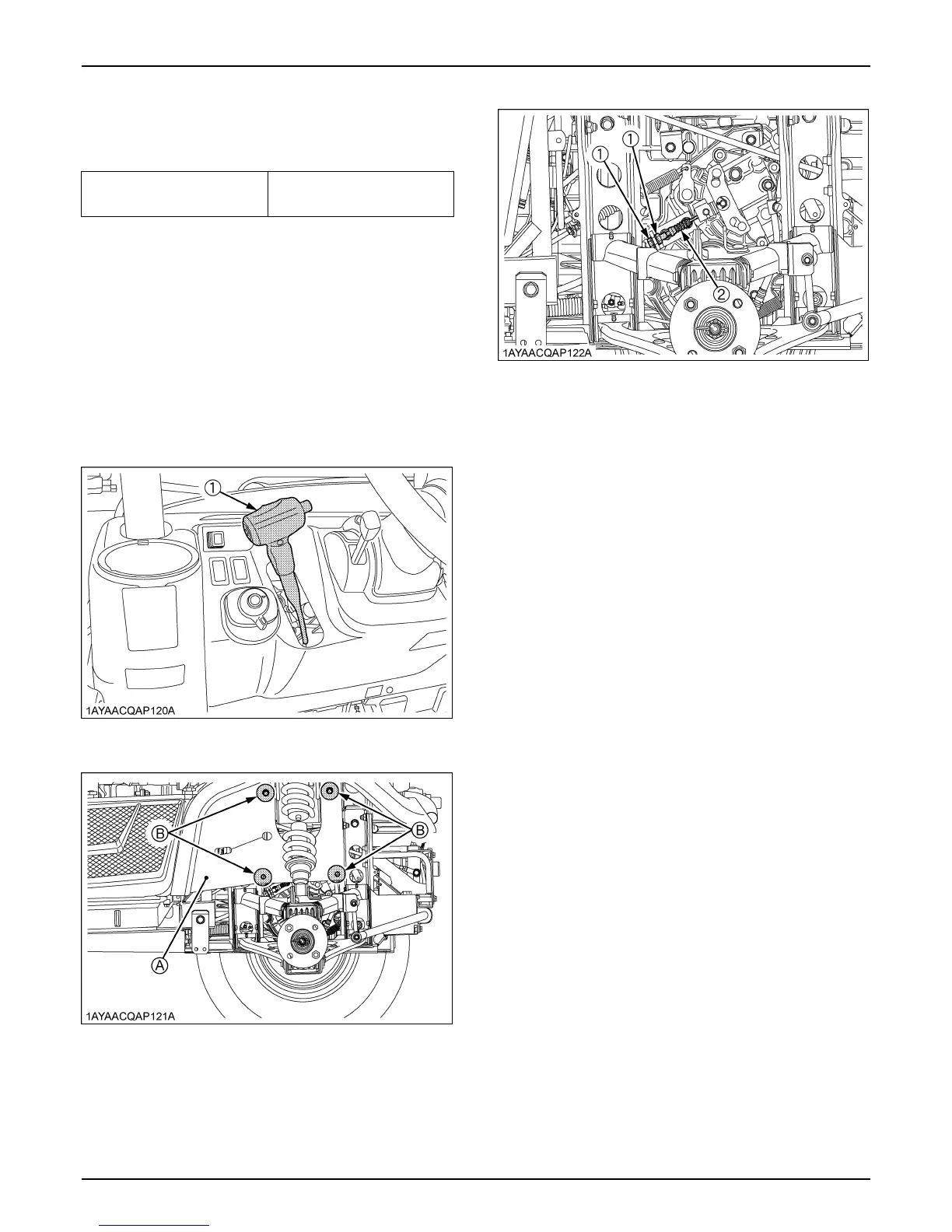 ①

1AYAACQAP120A

B

B

A

1AYAACQAP121A

①

①

②

1AYAACQAP122A