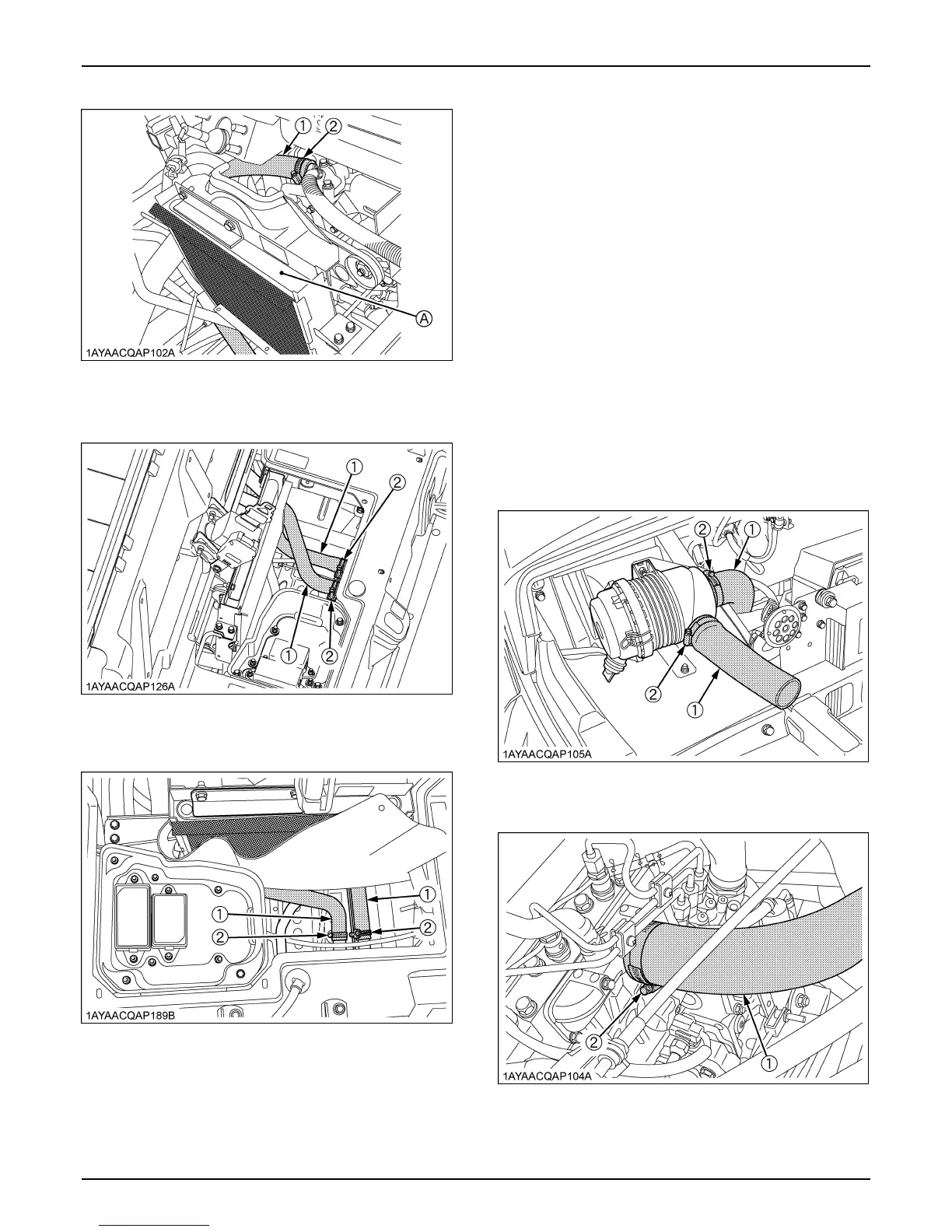 ①
②
Ⓐ
1AYAACQAP102A

①
②
①
②
1AYAACQAP126A

①
①
②
②
1AYAACQAP189B

②
①
②
①
1AYAACQAP105A

②
①
1AYAACQAP104A