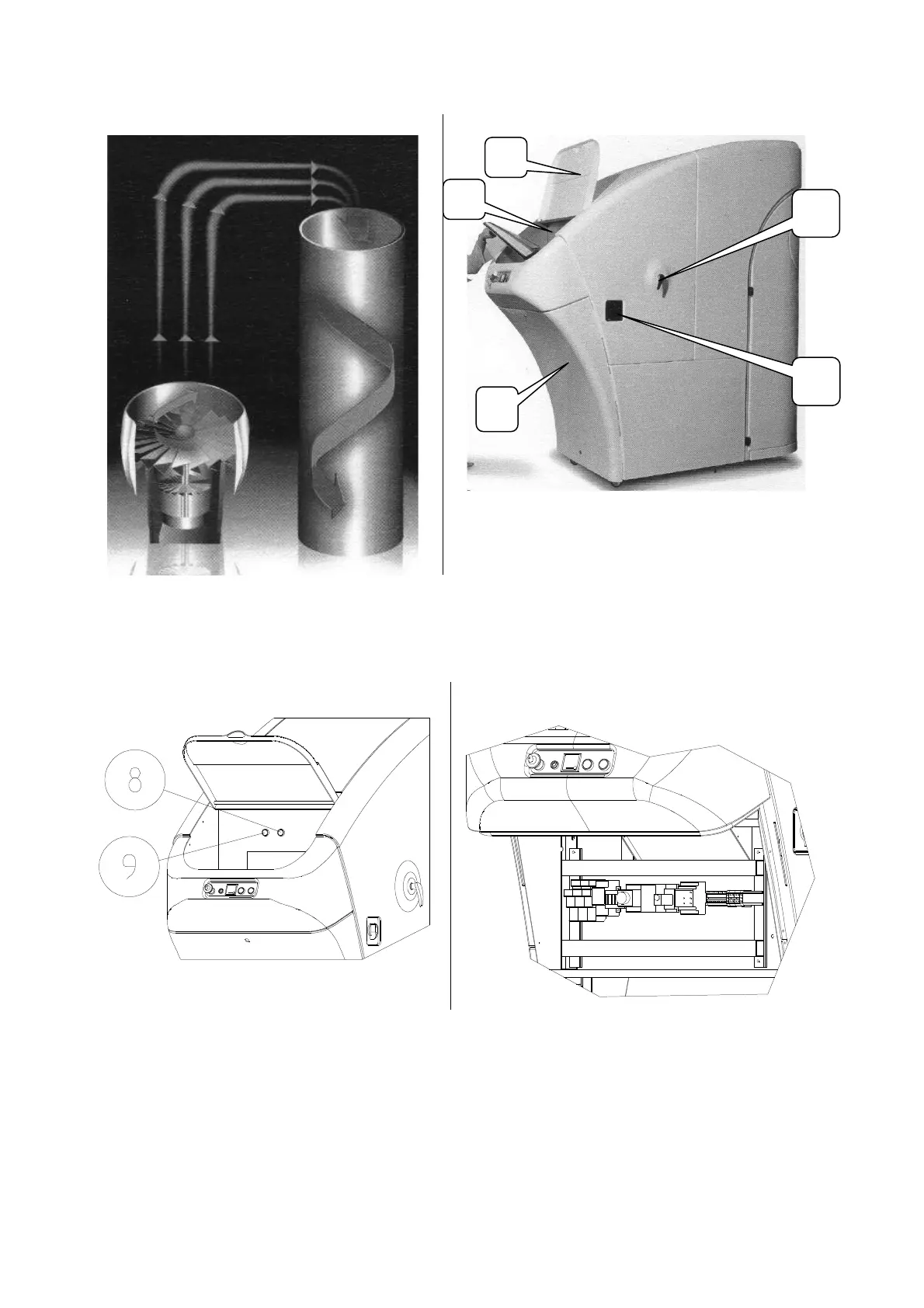 8

9