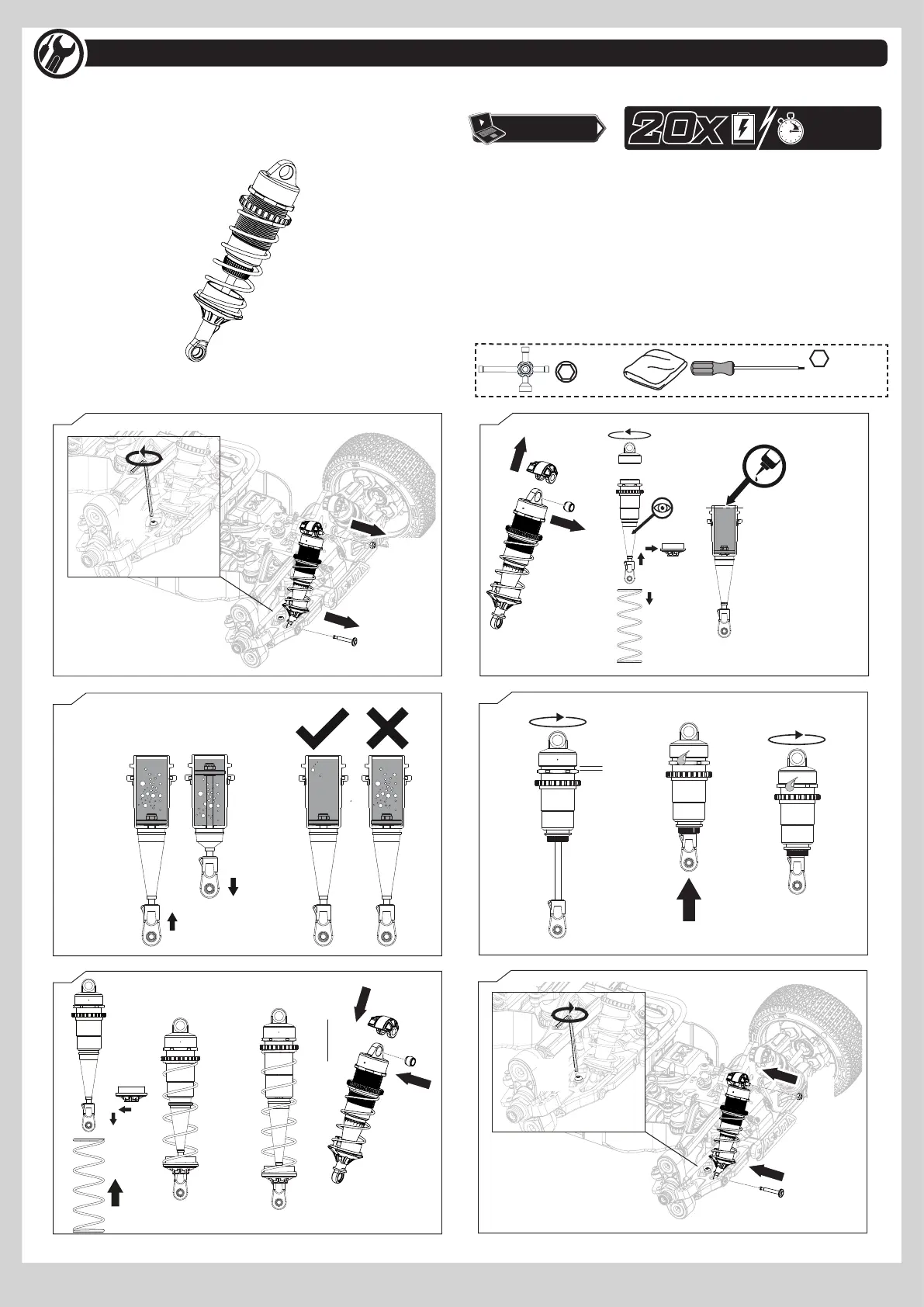 20X