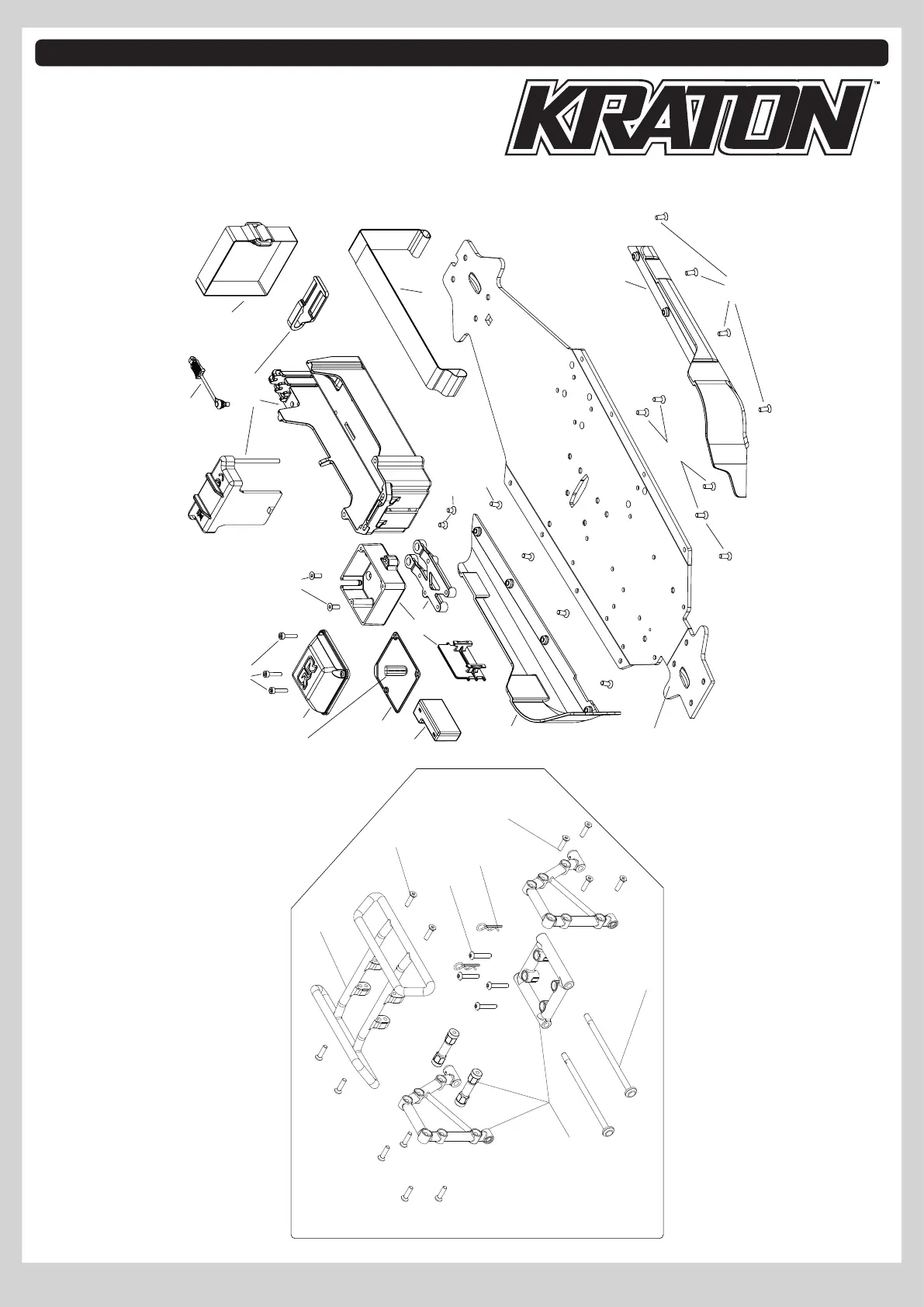 KRATON™