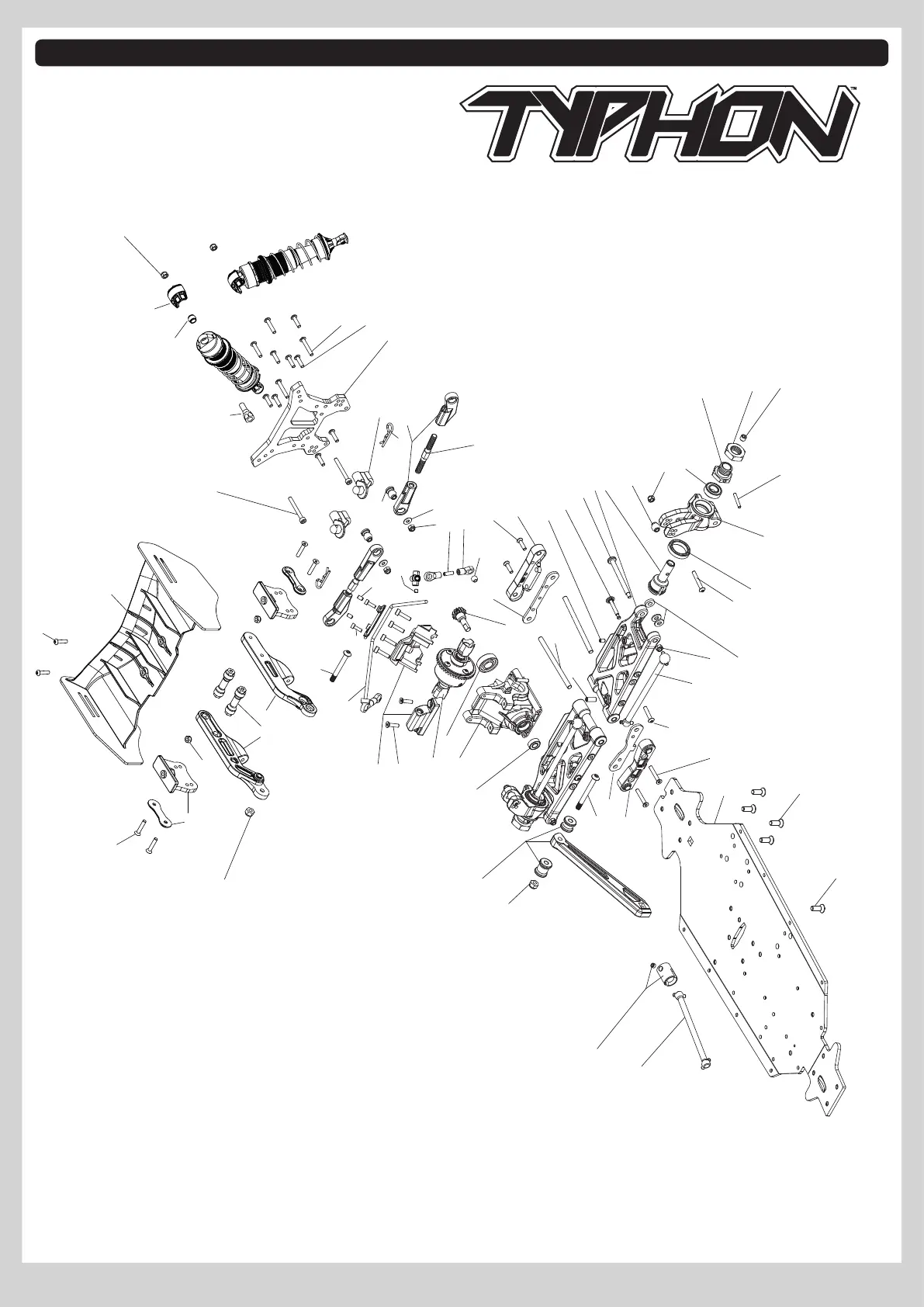 TYPHON™