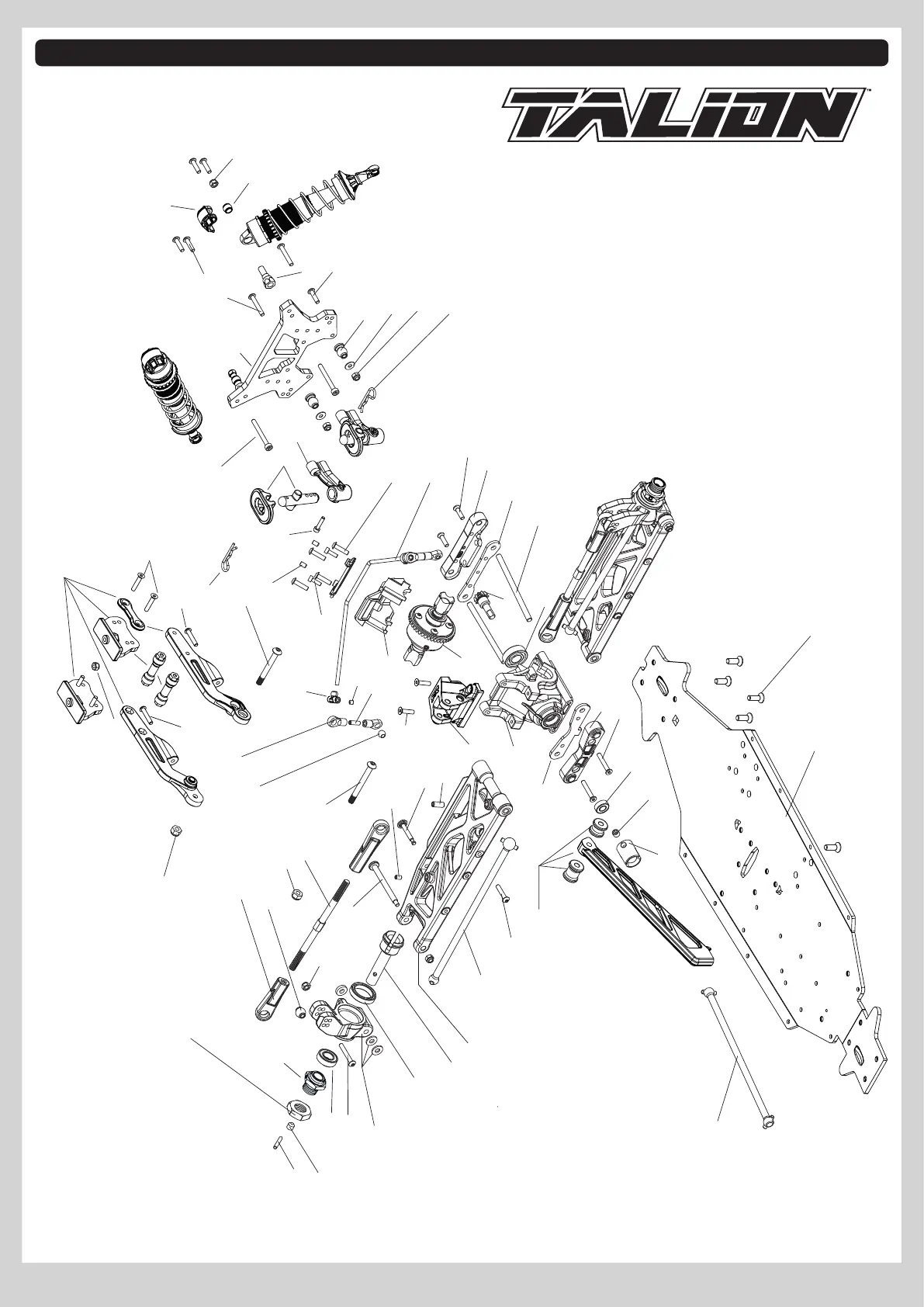 TALION™