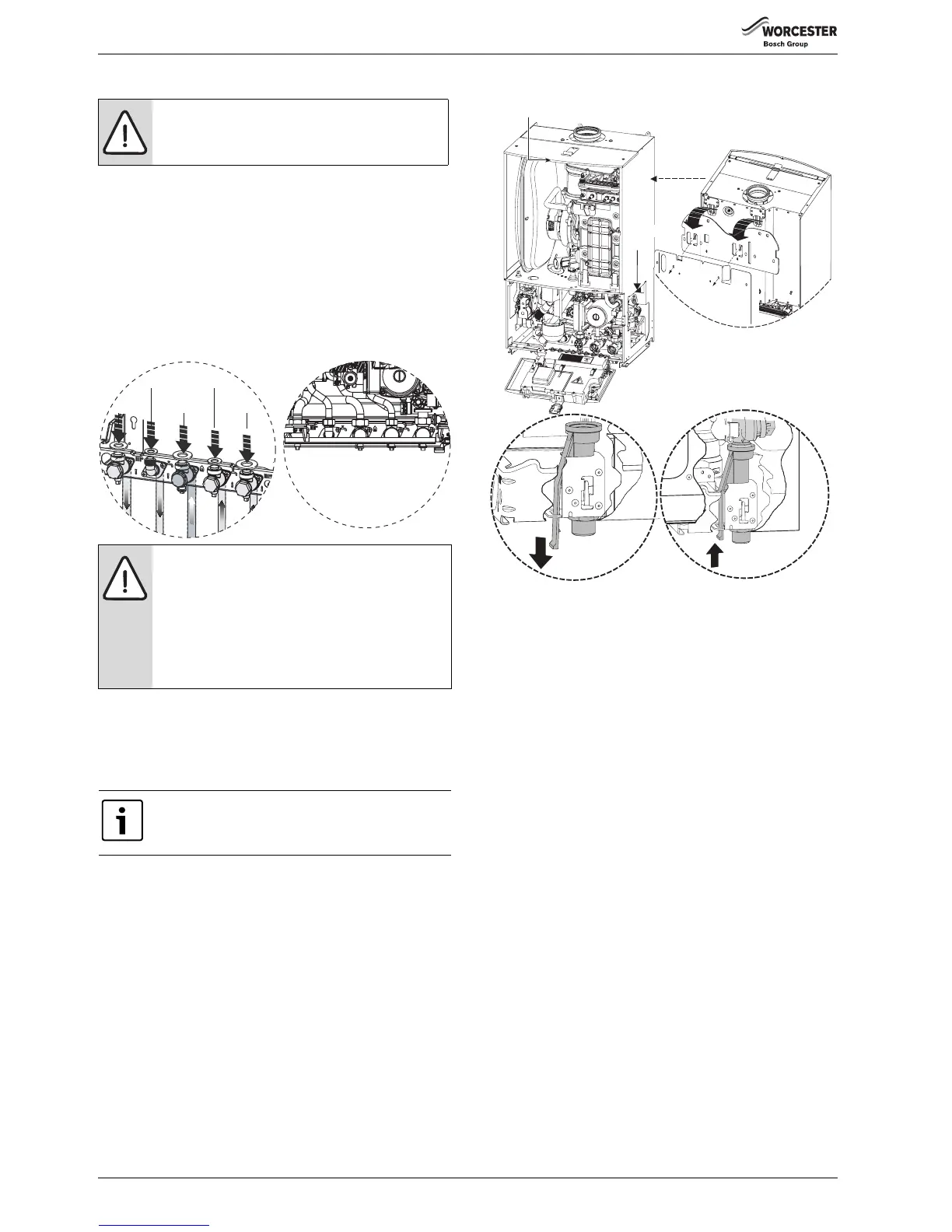 WORCESTER
Bosch Group