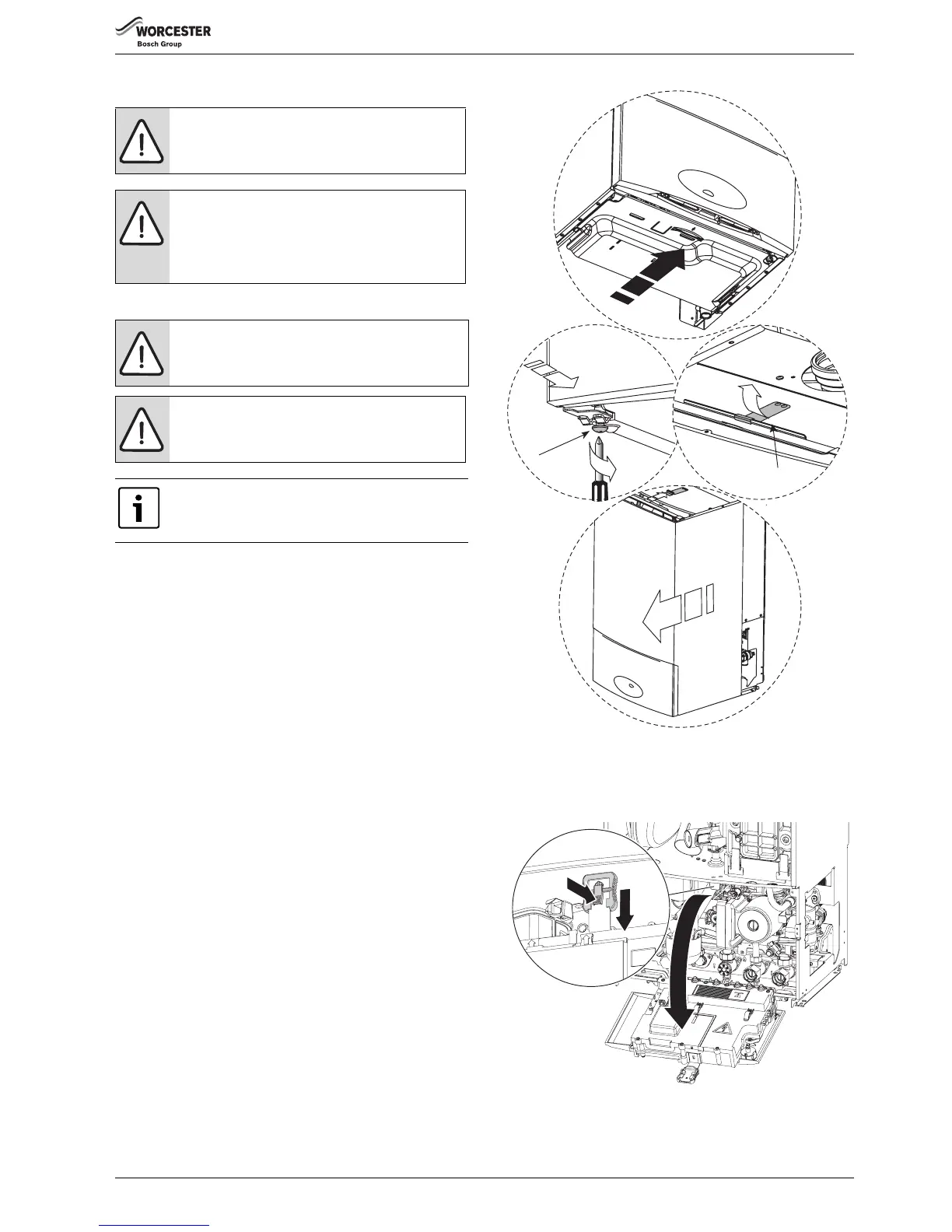 WORCESTER
Bosch Group