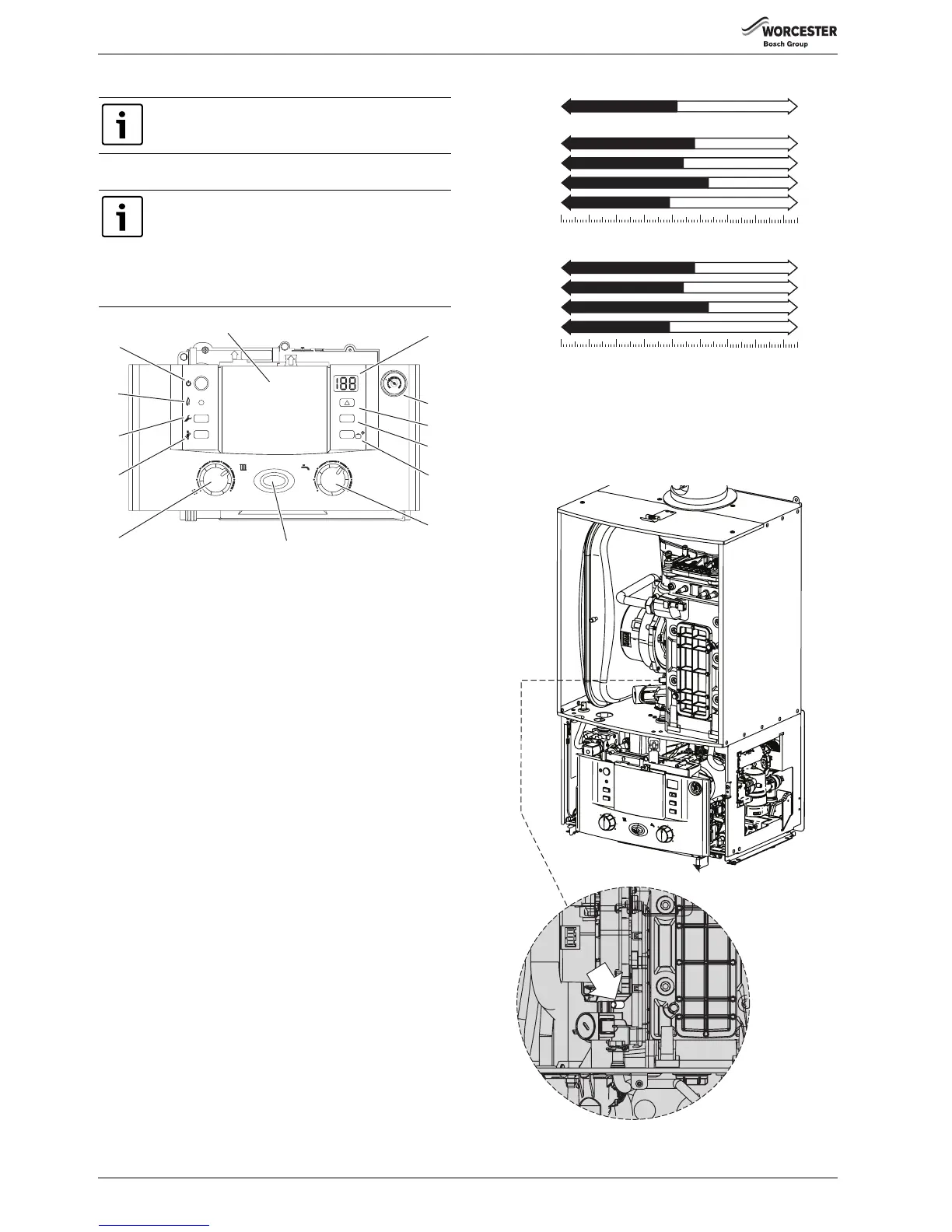 WORCESTER
Bosch Group

188