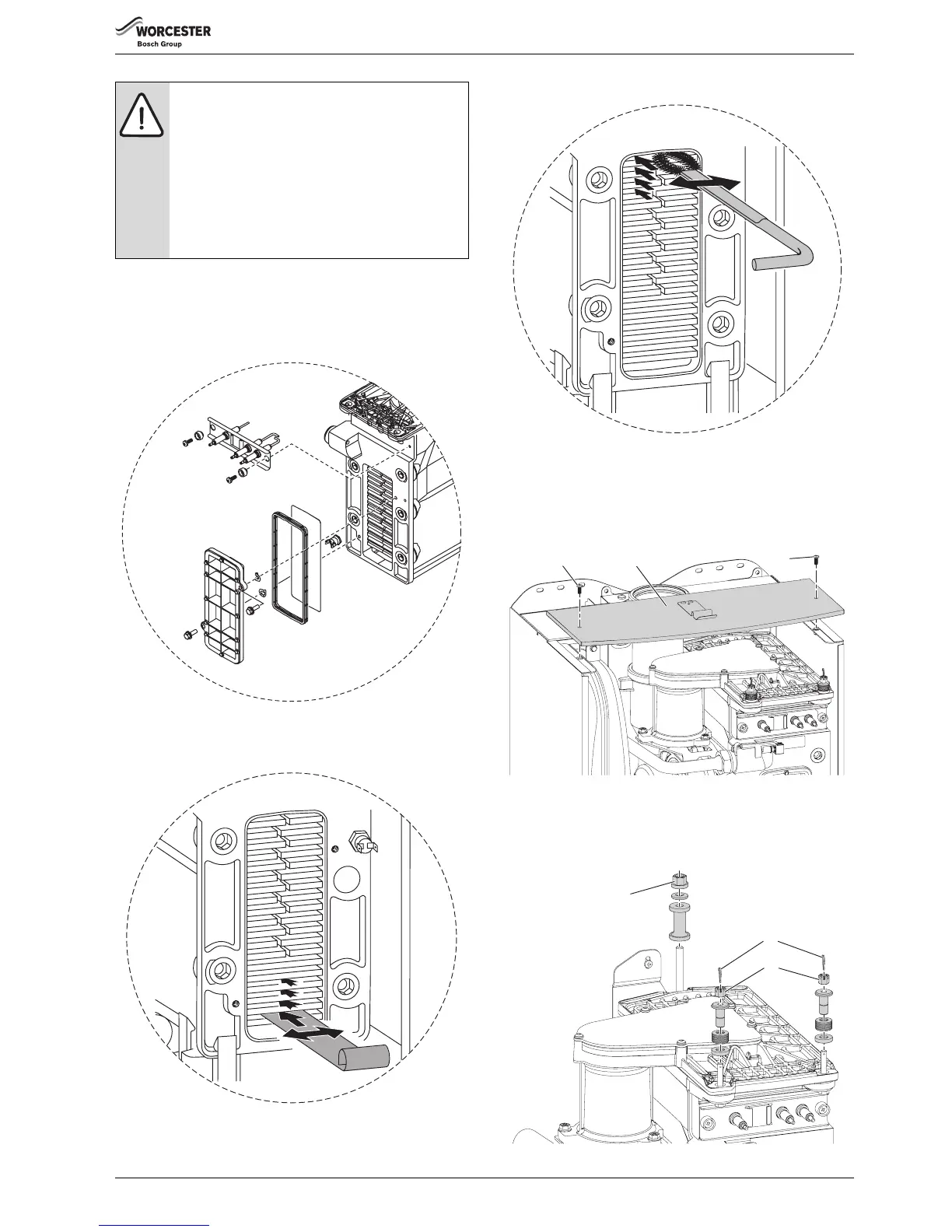 WORCESTER
Bosch Group