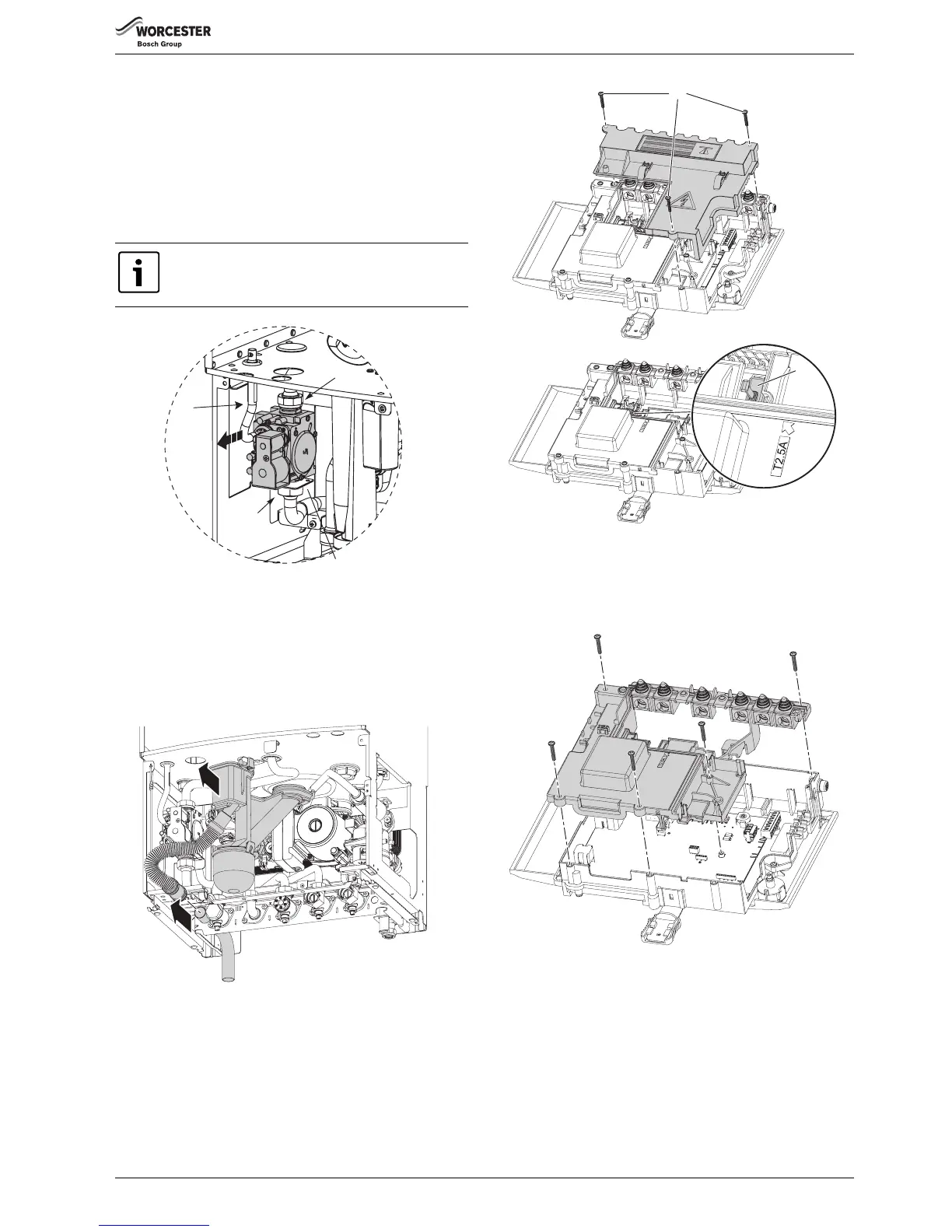 WORCESTER
Bosch Group

T2.5A