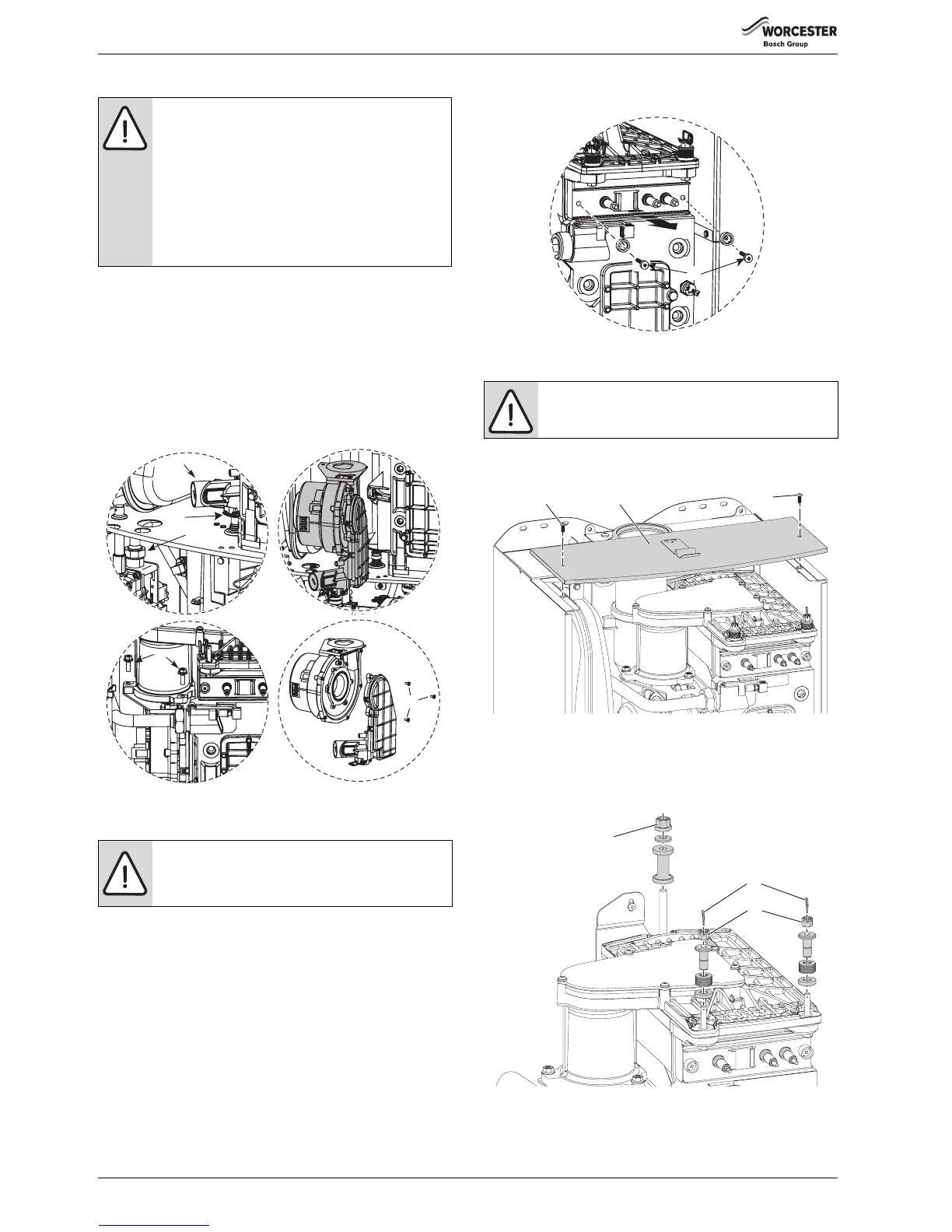 WORCESTER
Bosch Group