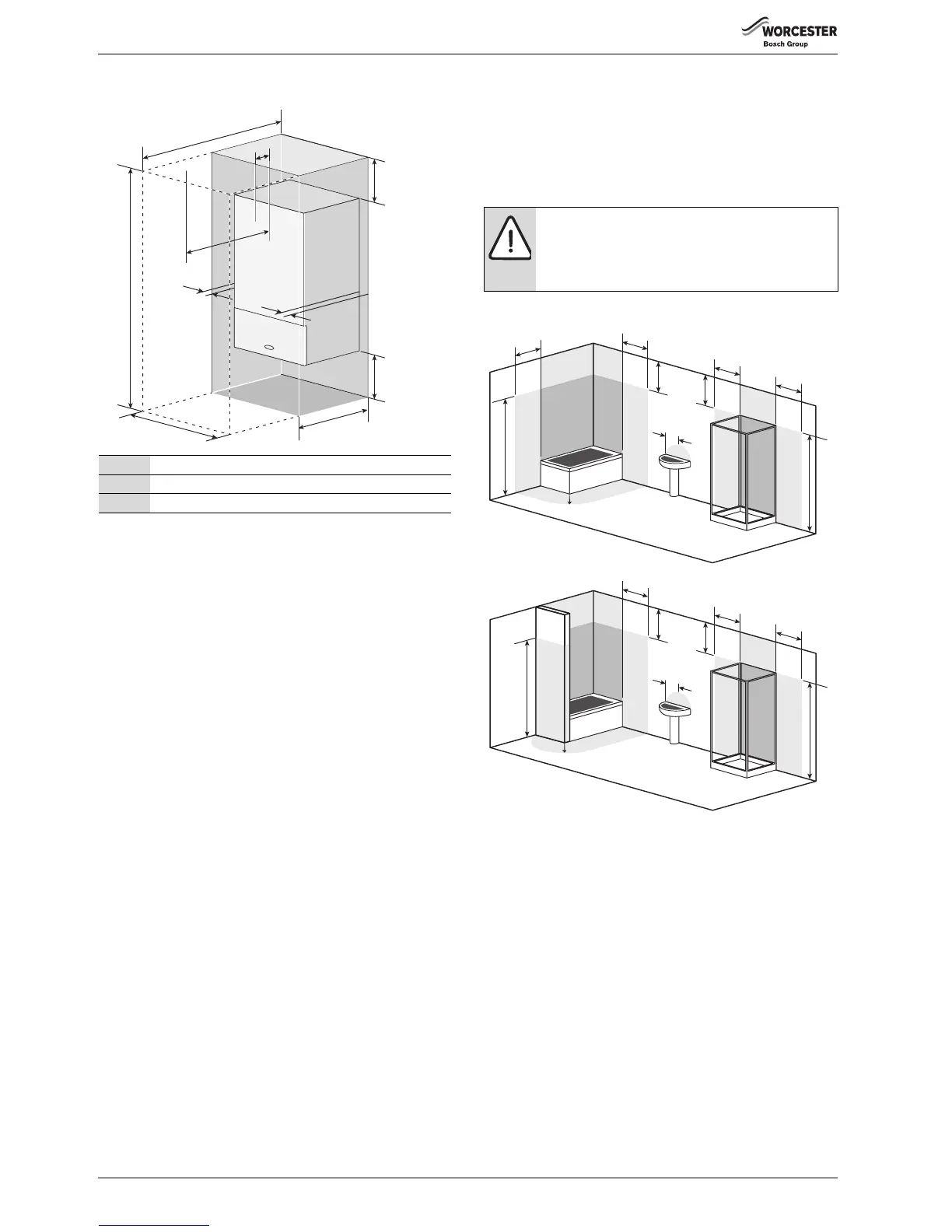 WORCESTER
Bosch Group