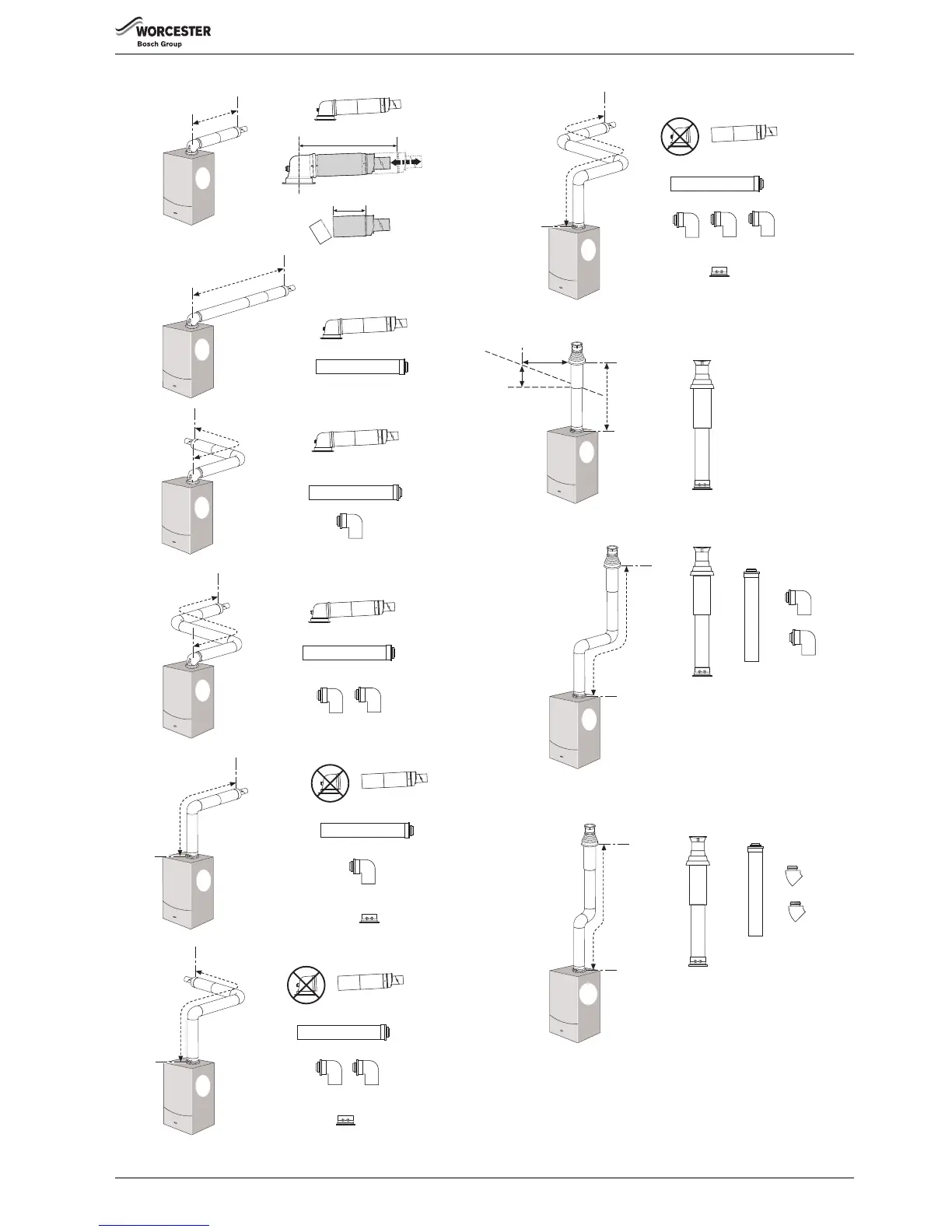 WORCESTER
Bosch Group