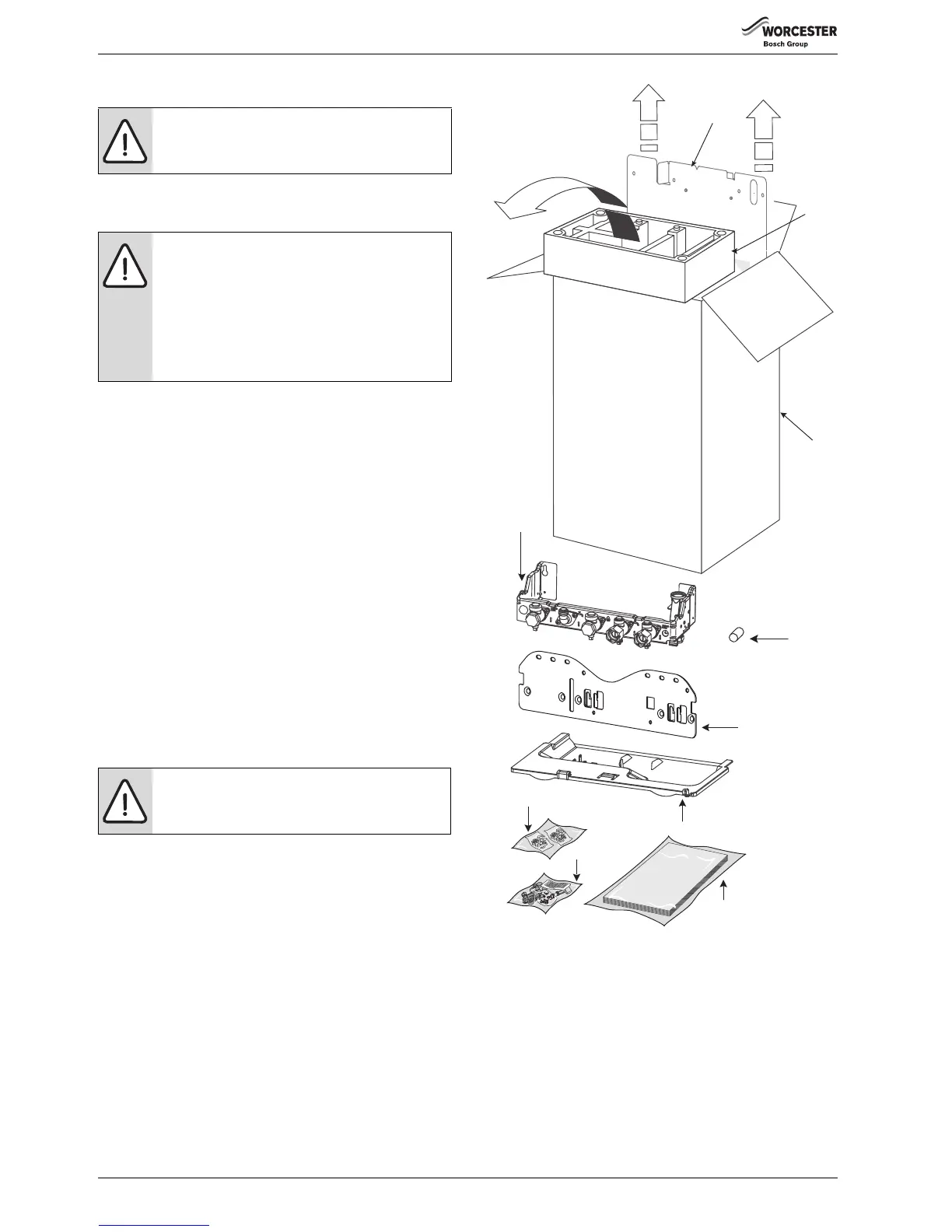 WORCESTER
Bosch Group