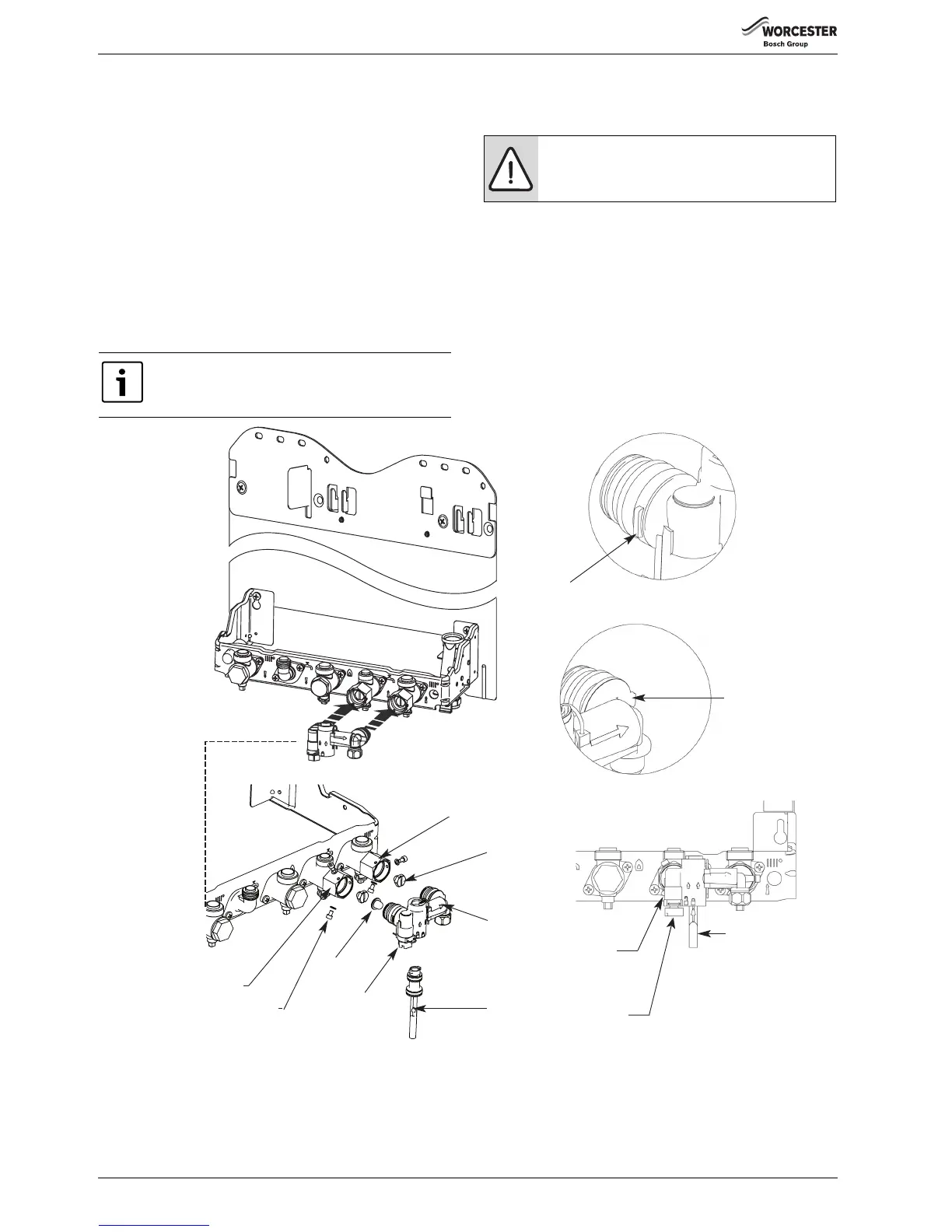 WORCESTER
Bosch Group