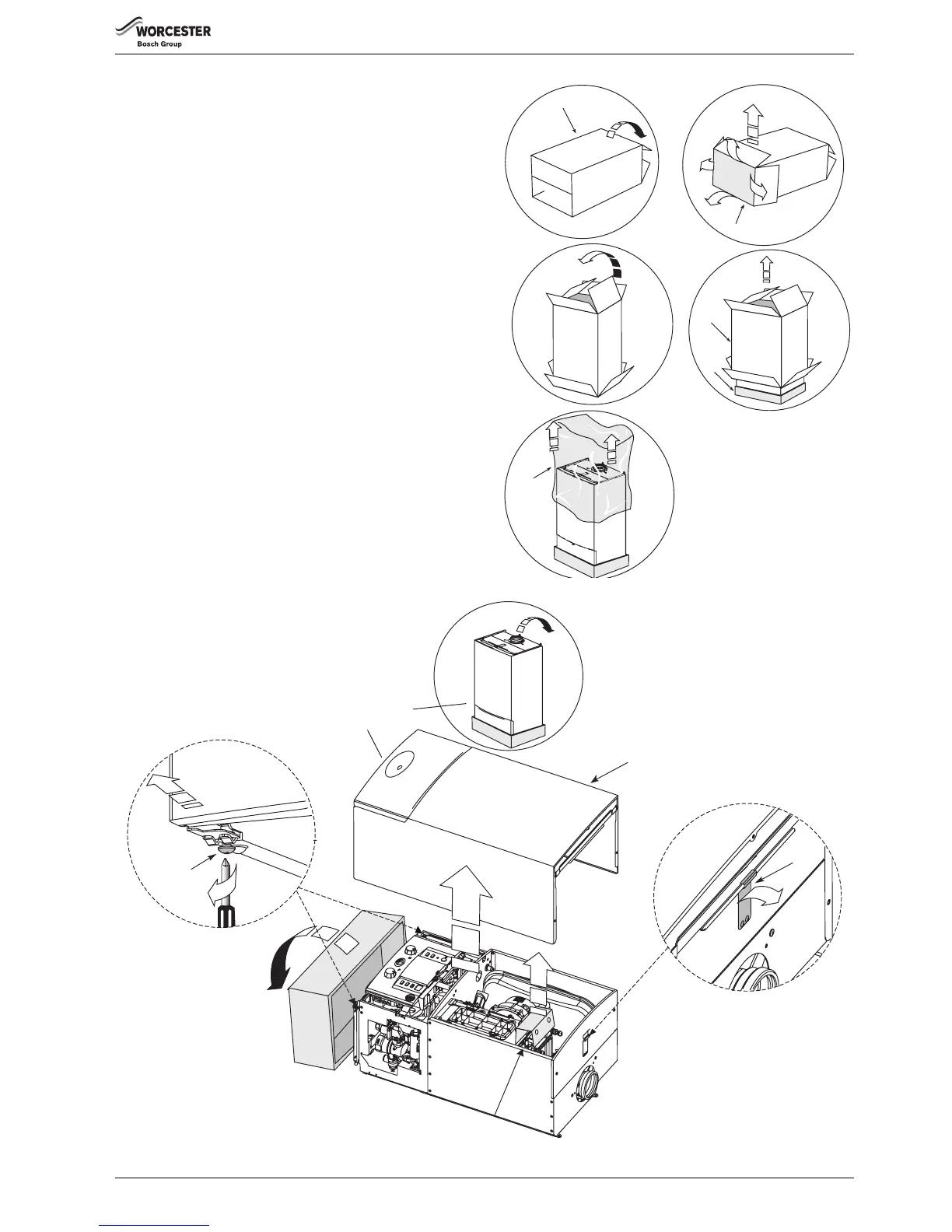 WORCESTER
Bosch Group