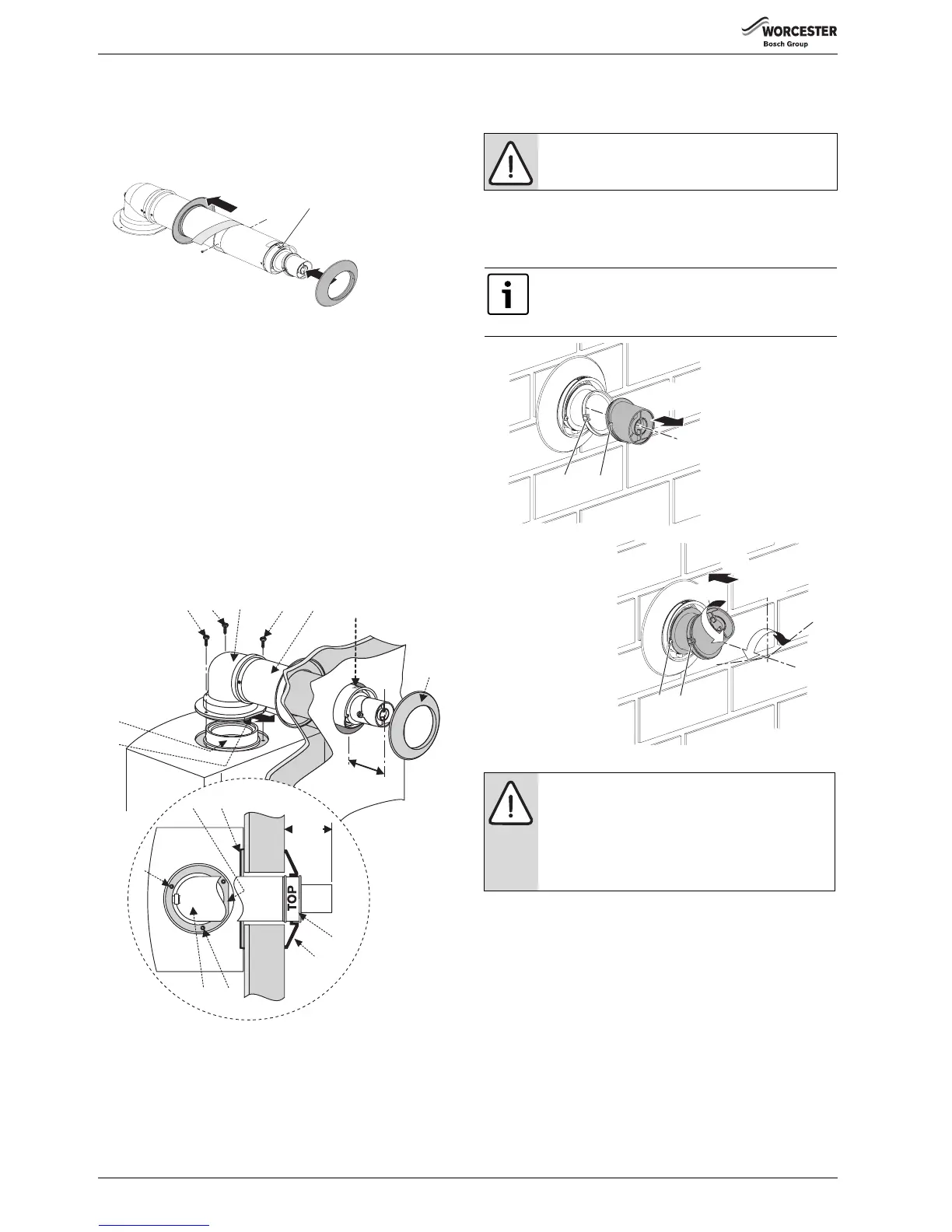 WORCESTER
Bosch Group

TOP