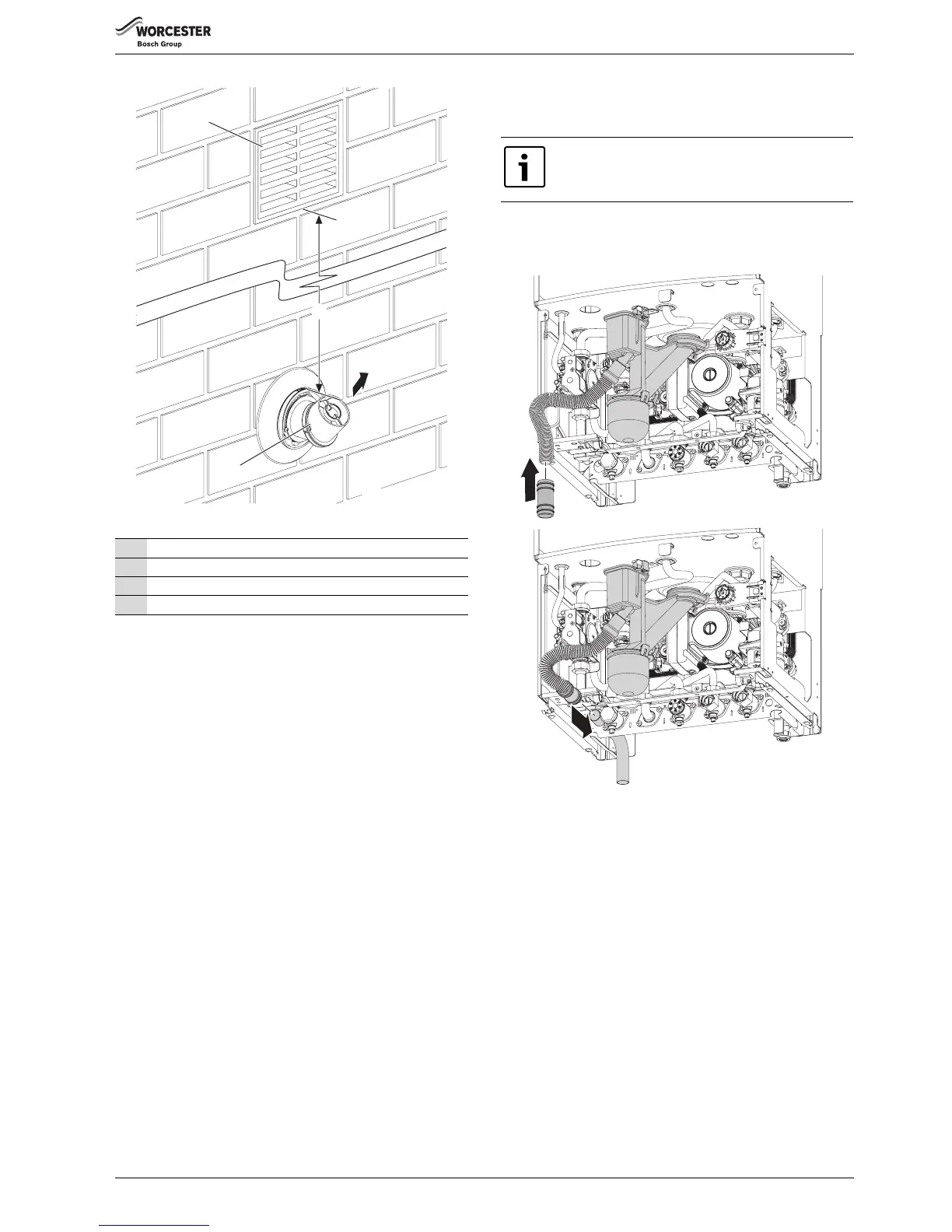 WORCESTER
Bosch Group