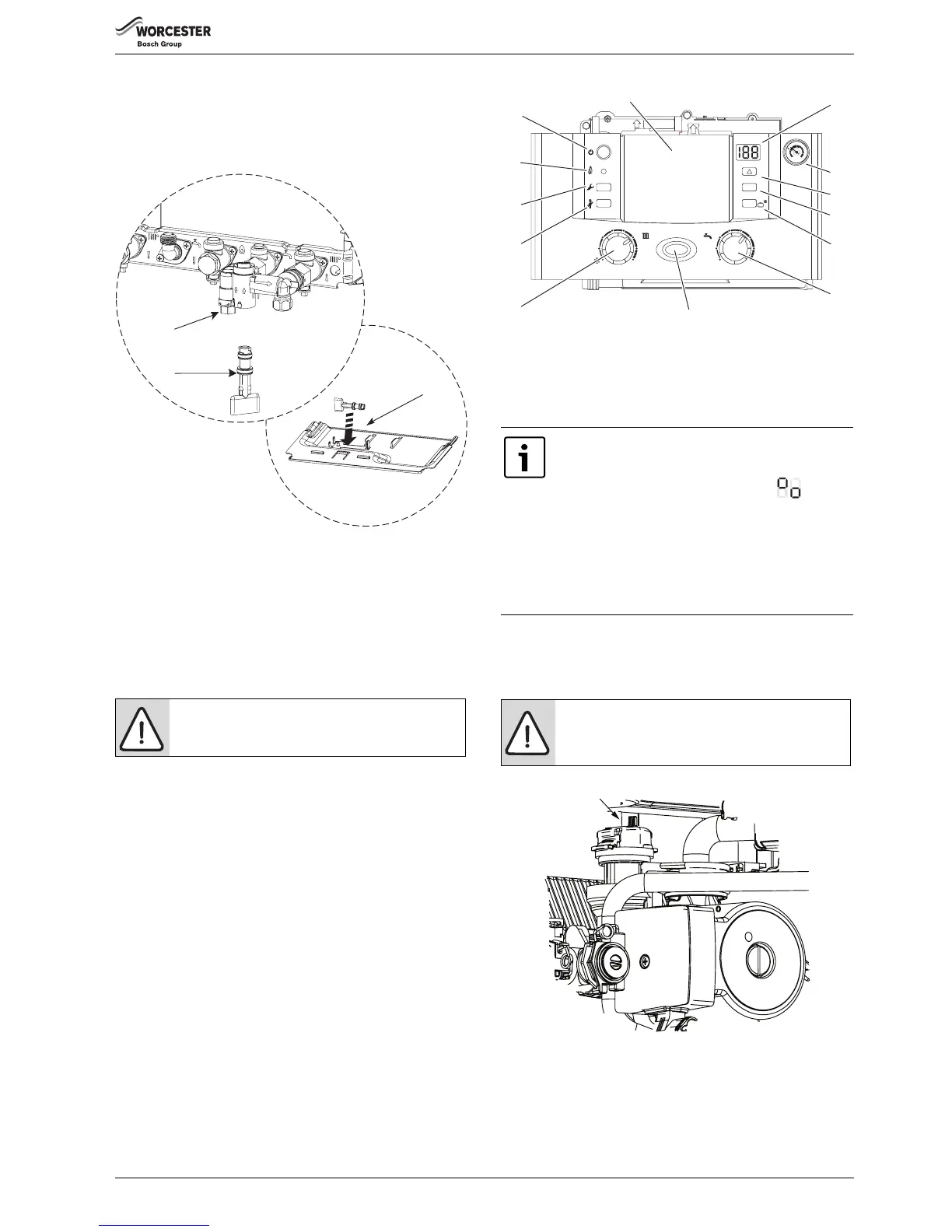 WORCESTER
Bosch Group

188