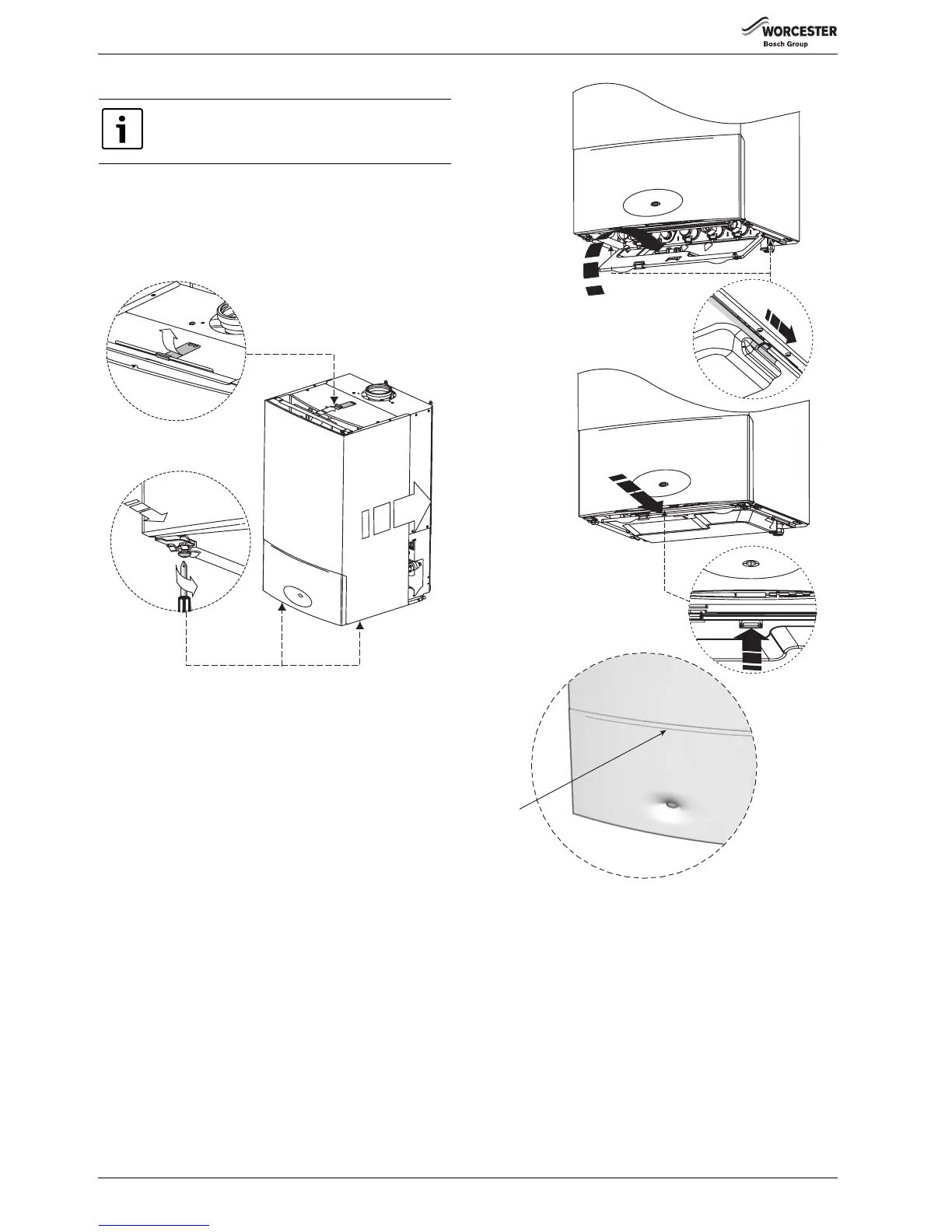 WORCESTER
Bosch Group