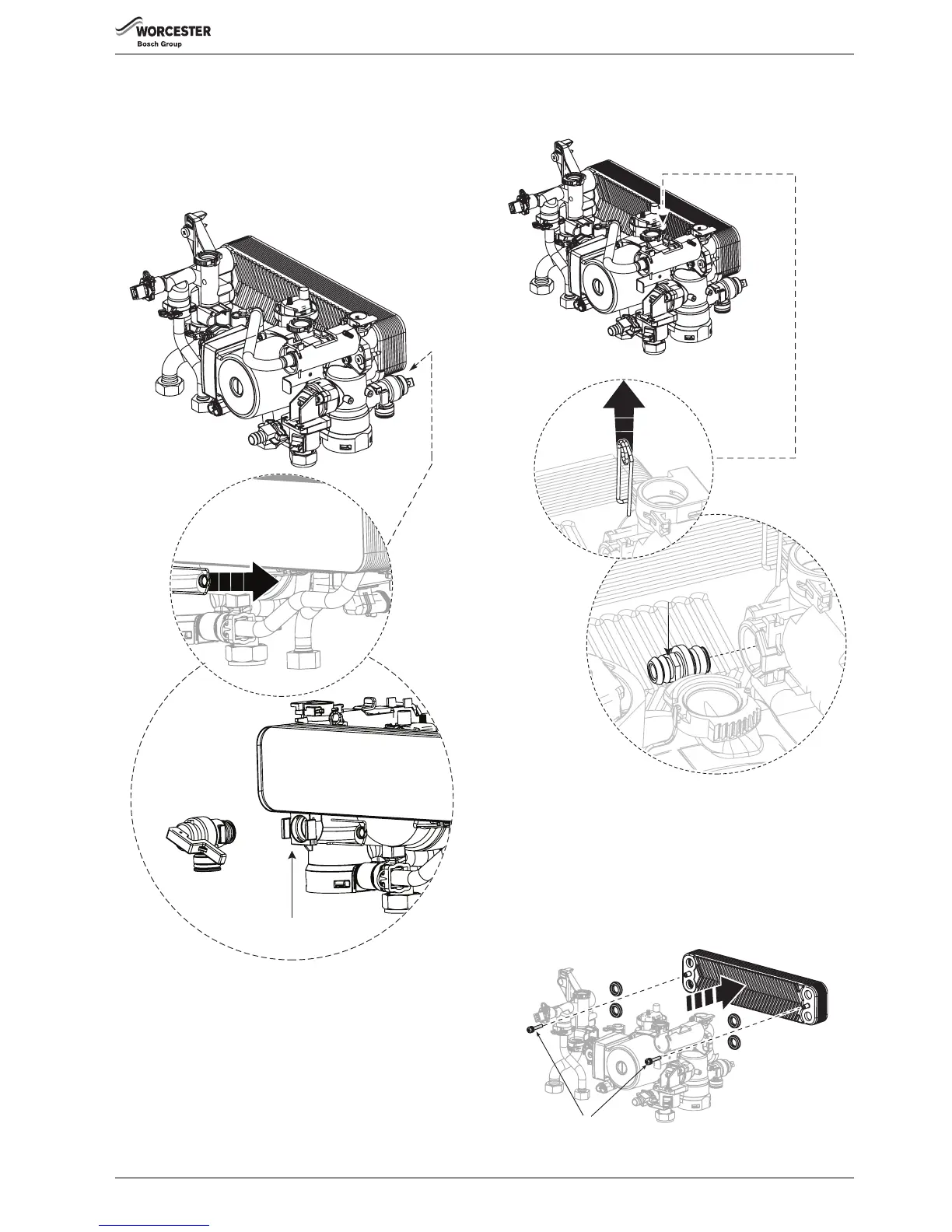 WORCESTER
Bosch Group