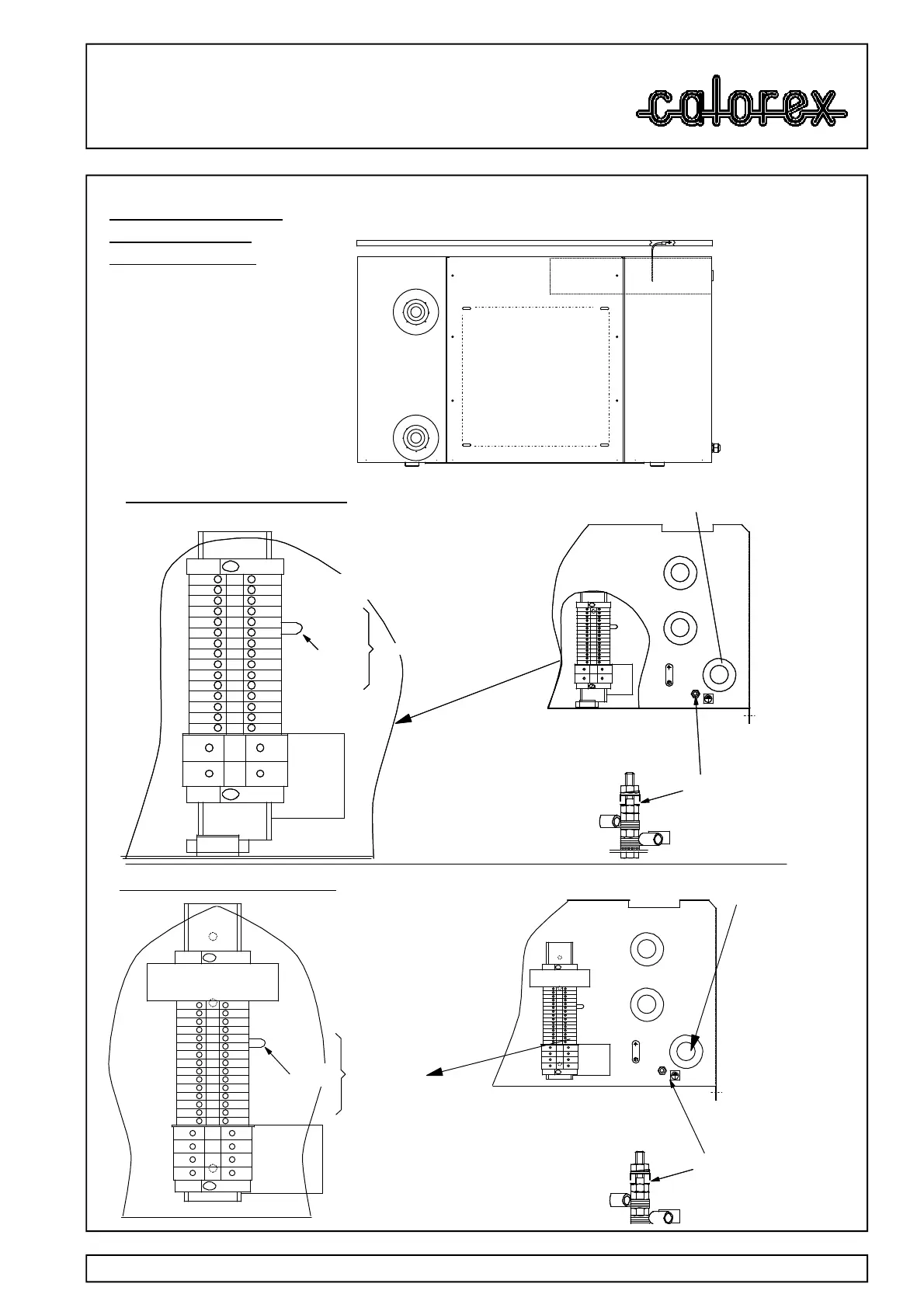 calorex