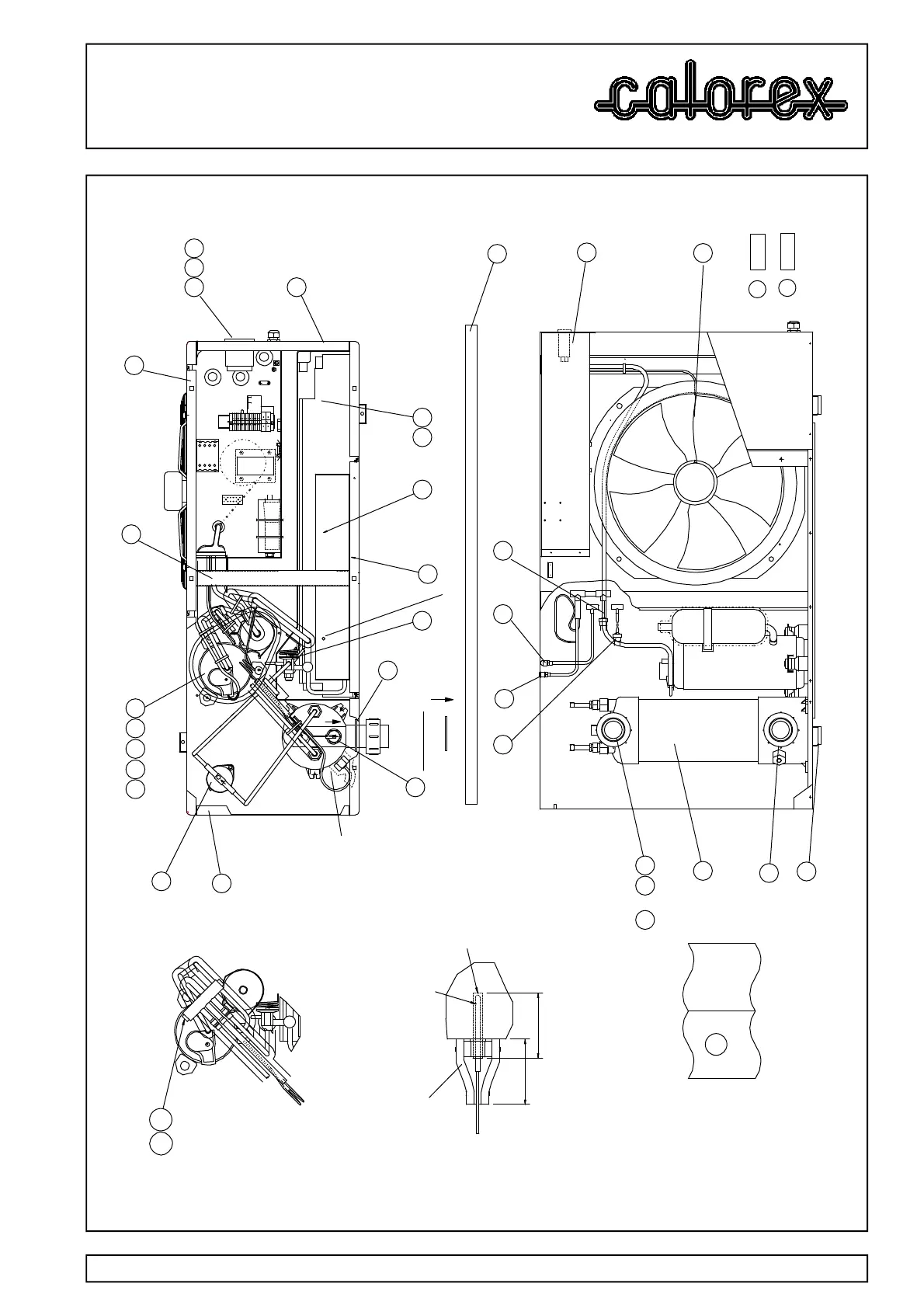 calorex