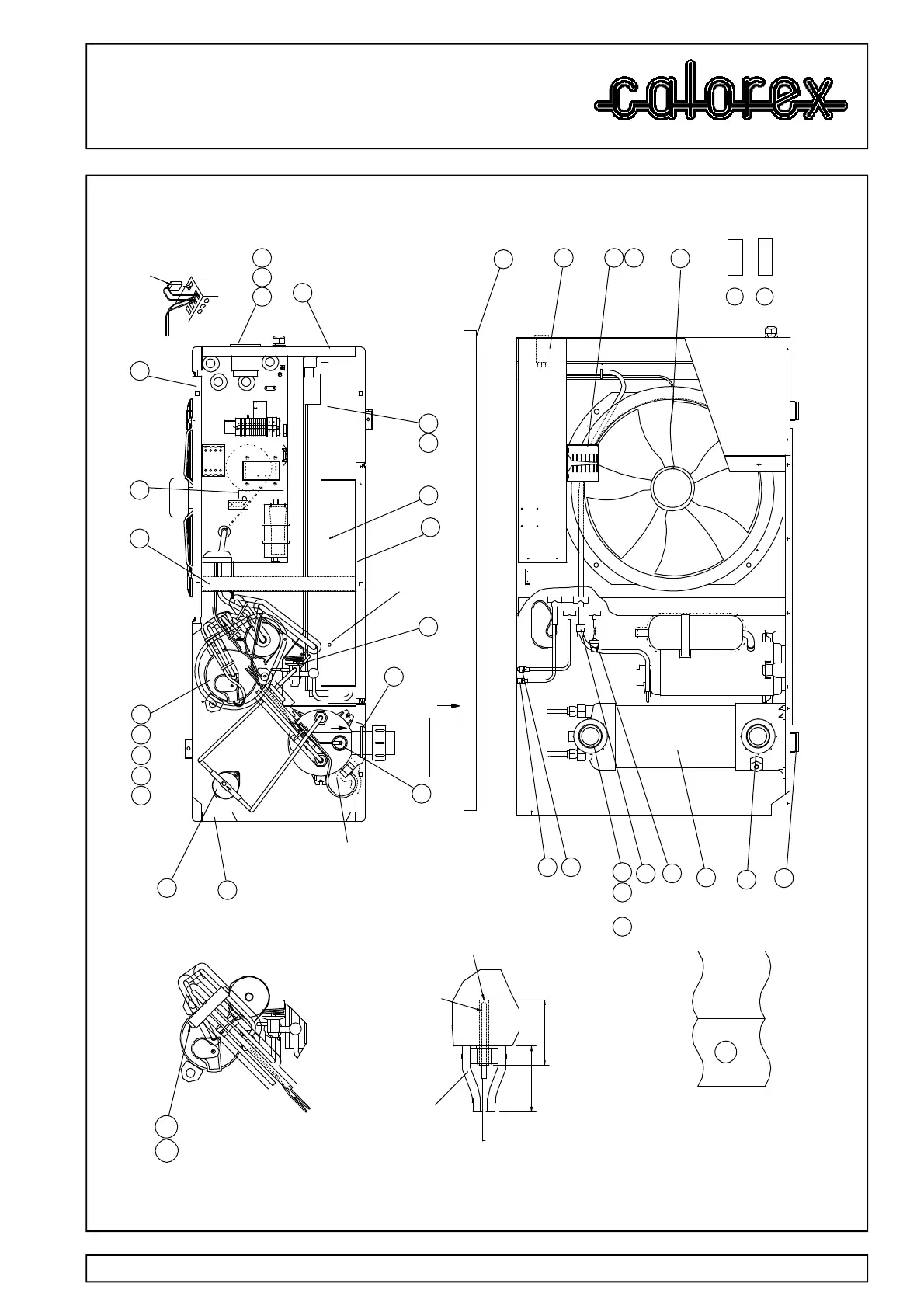 calorex