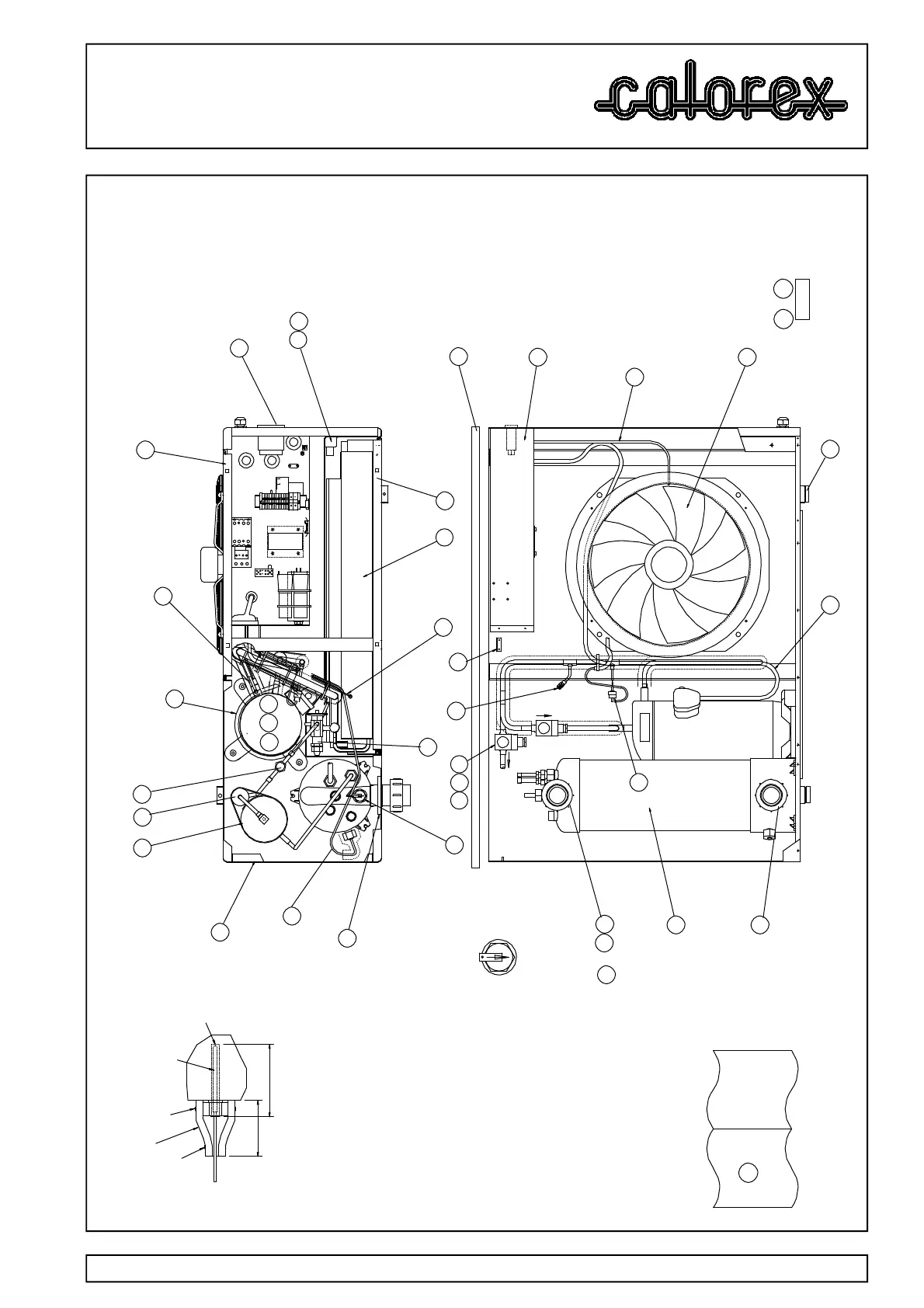 calorex