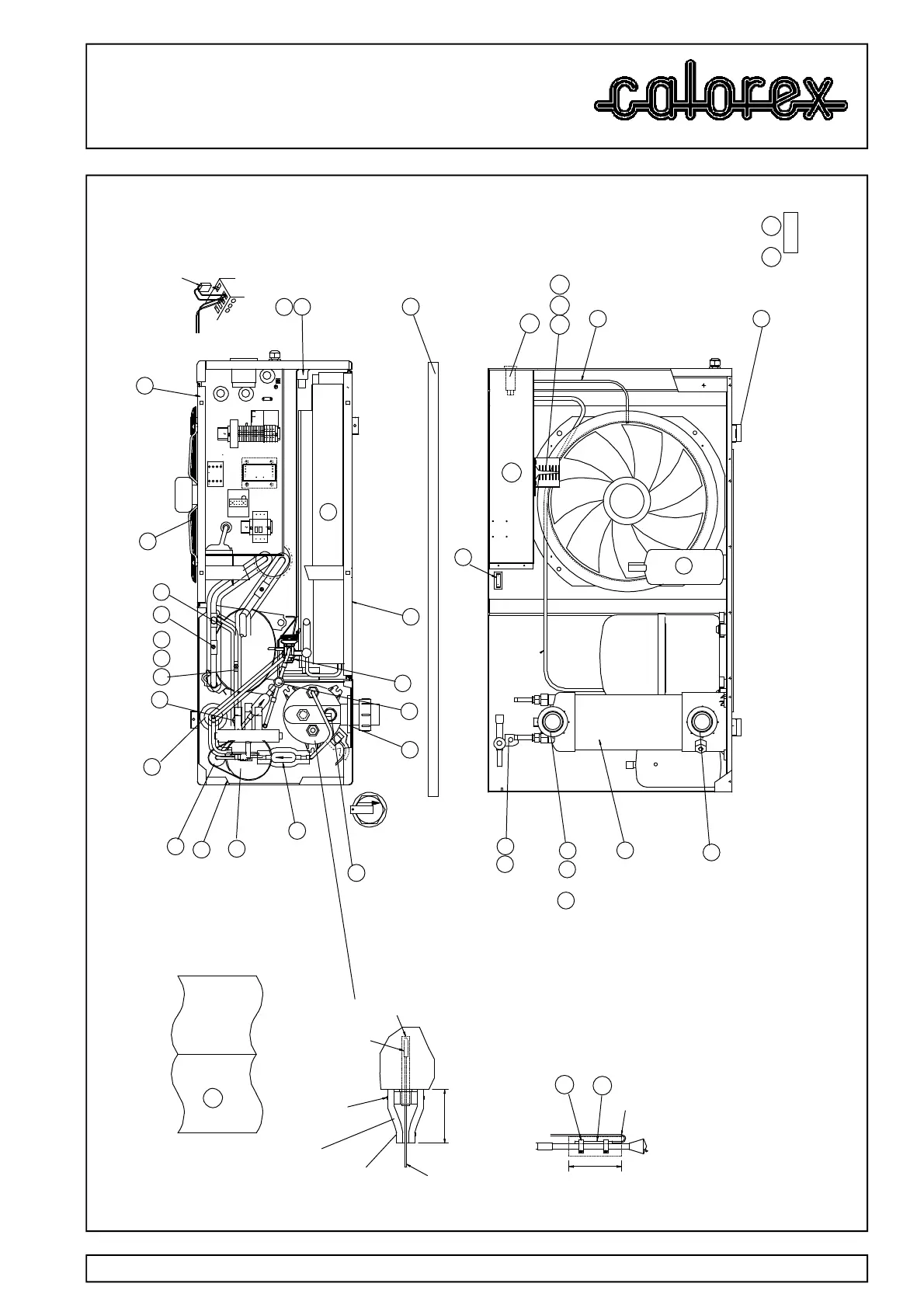 calorex