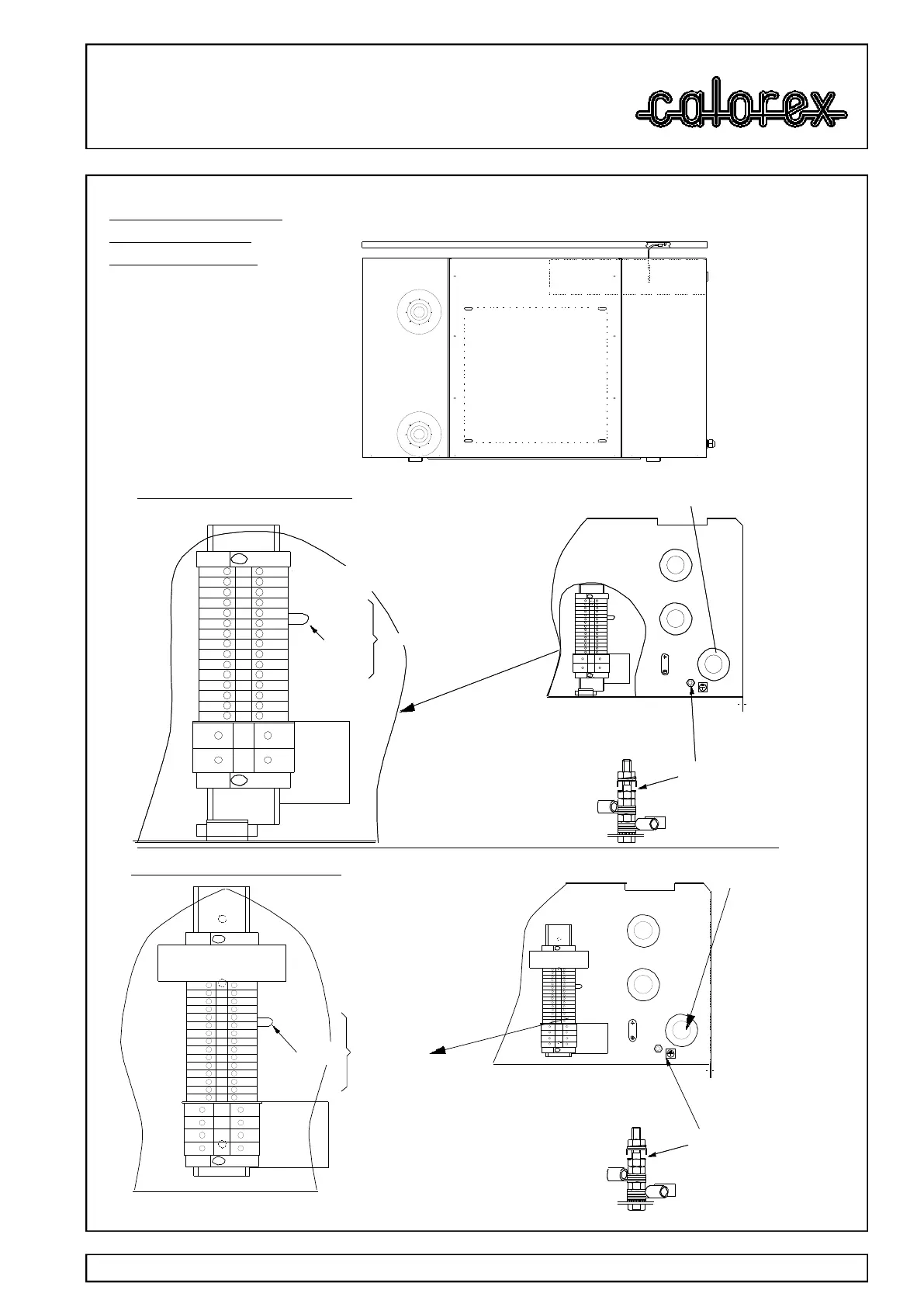 calorex