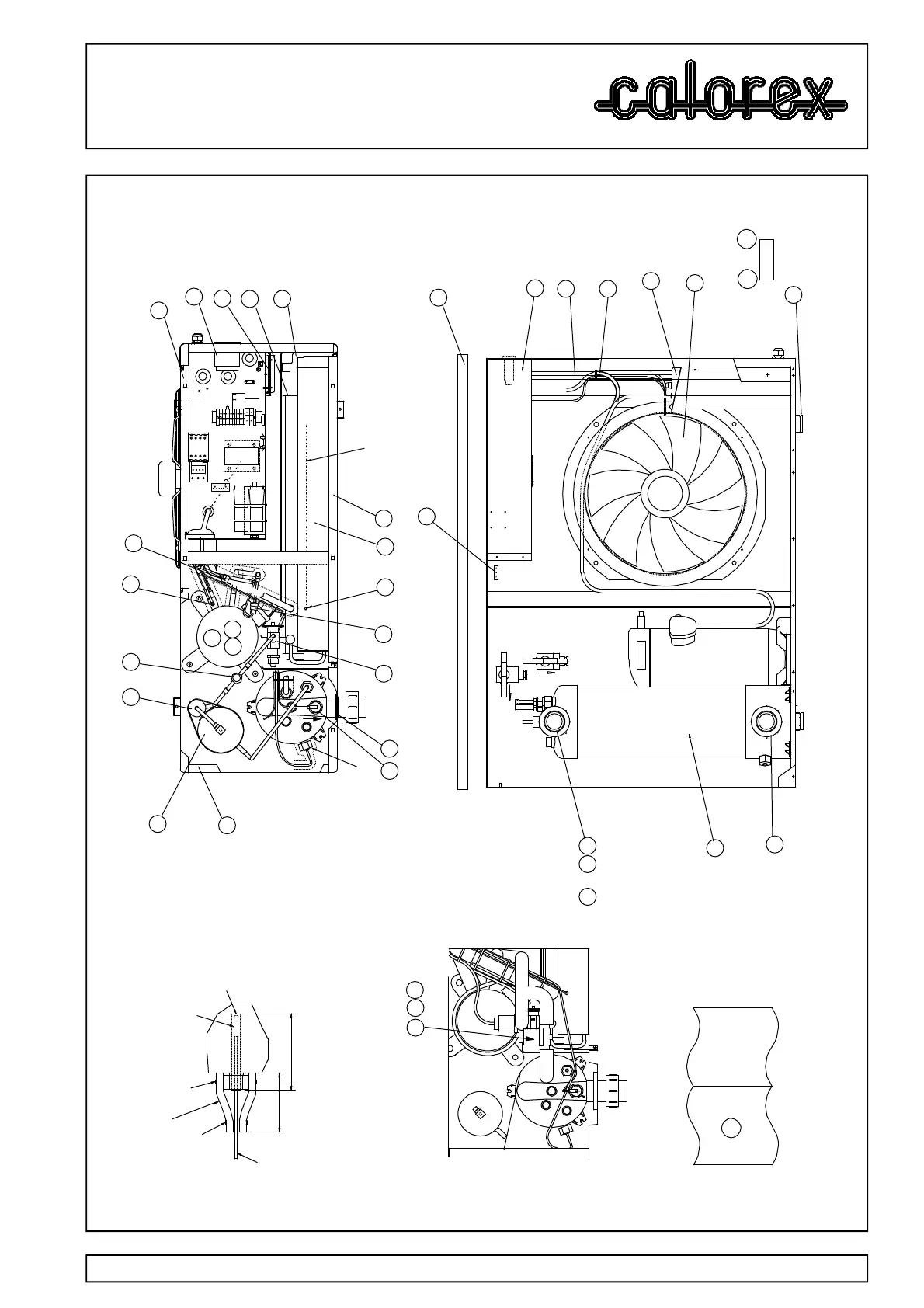 calorex