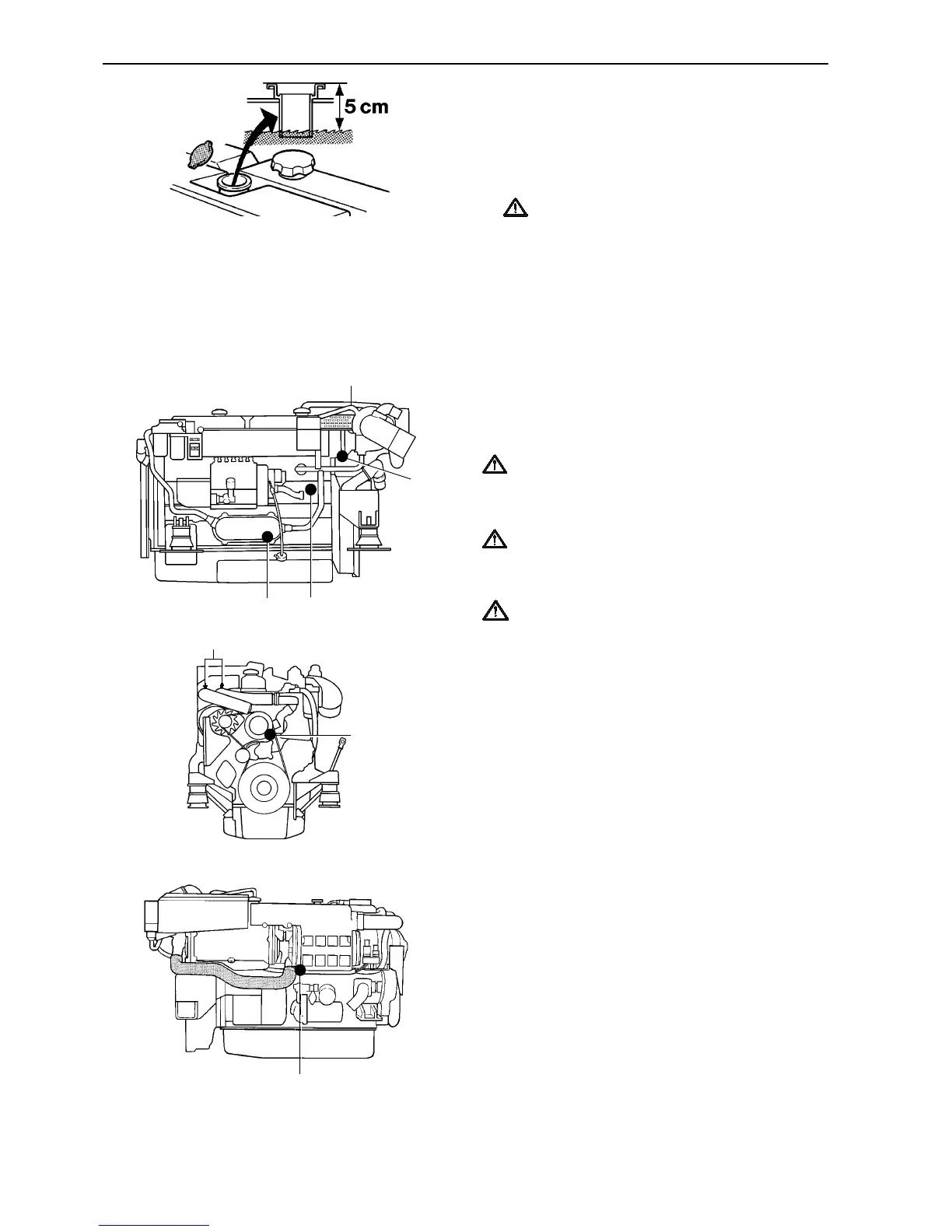 5 cm