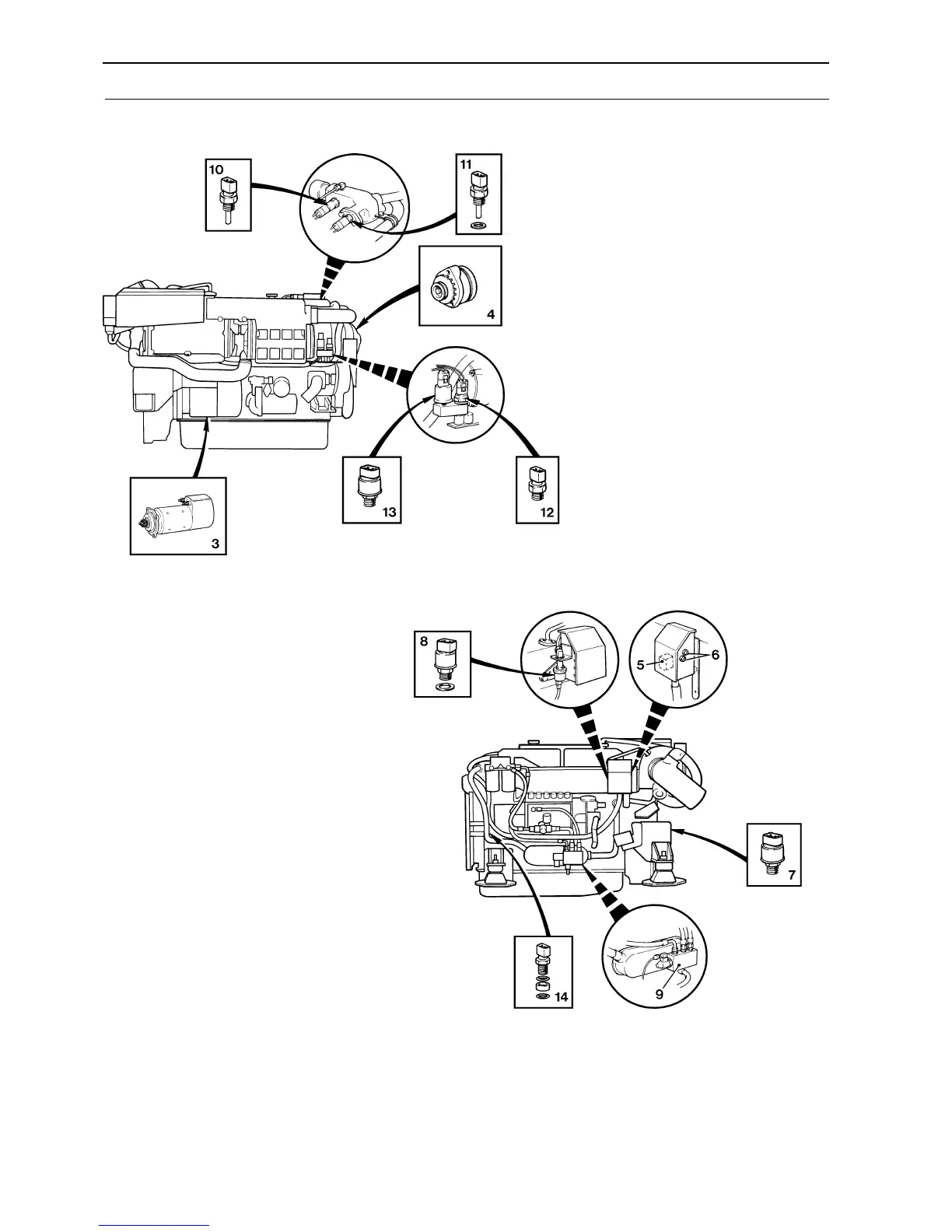 10

11

4

13

12

3

8

5

6

7

14

9