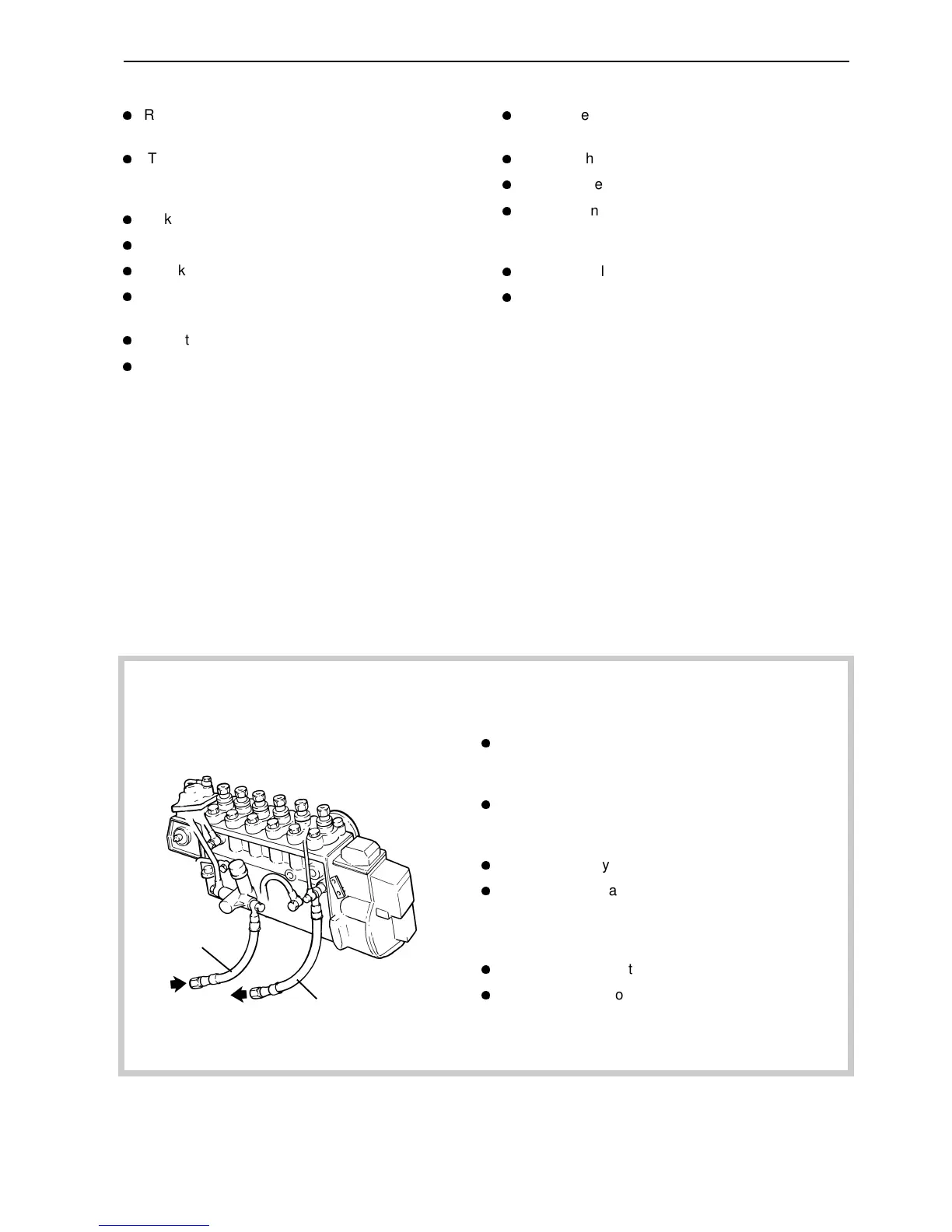 R

T

k

k

t

e

h

e

n

l

y

a

t

o