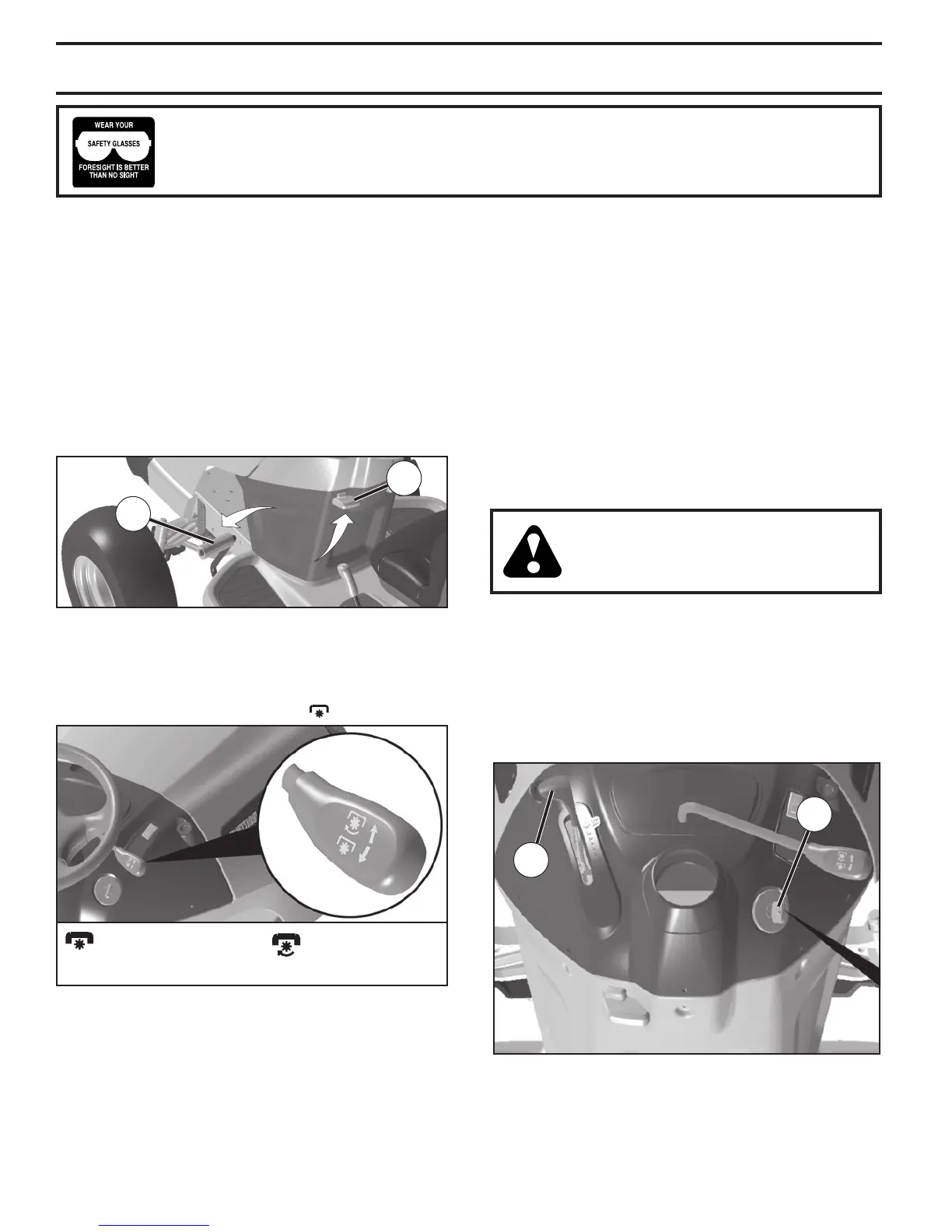 WEAR YOUR
SAFETY GLASSES
FORESIGHT IS BETTER THAN NO SIGHT