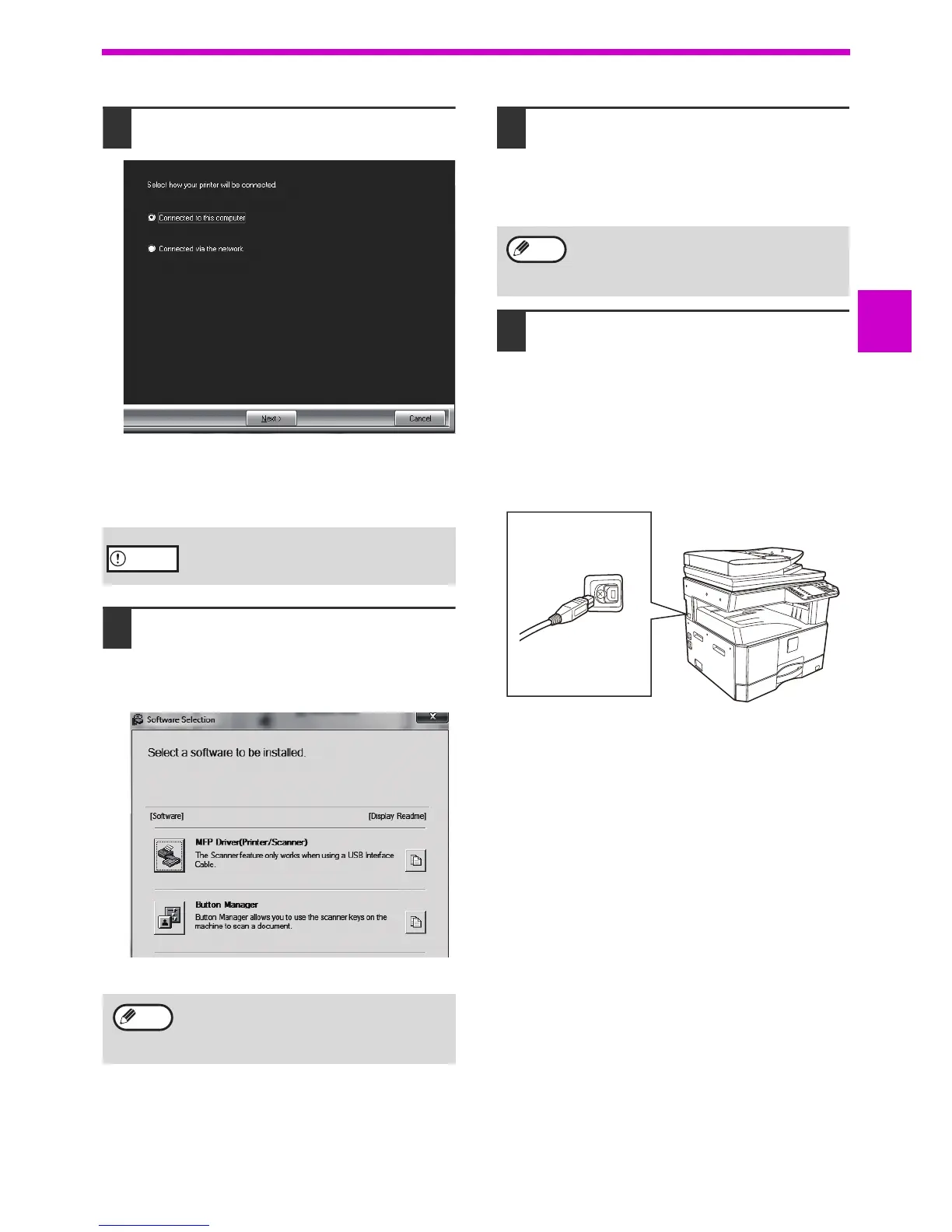 Select how your printer will be connected.

Connected to this computer

Connected via the network

Next >

Cancel

Software Selection

Select a software to be installed.

[Software]

[Display Readme]

MFP Driver(Printer/Scanner)

The Scanner feature only works when using a USB interface Cable.

Button Manager

Button Manager allows you to use the scanner keys on the machine to scan a document.